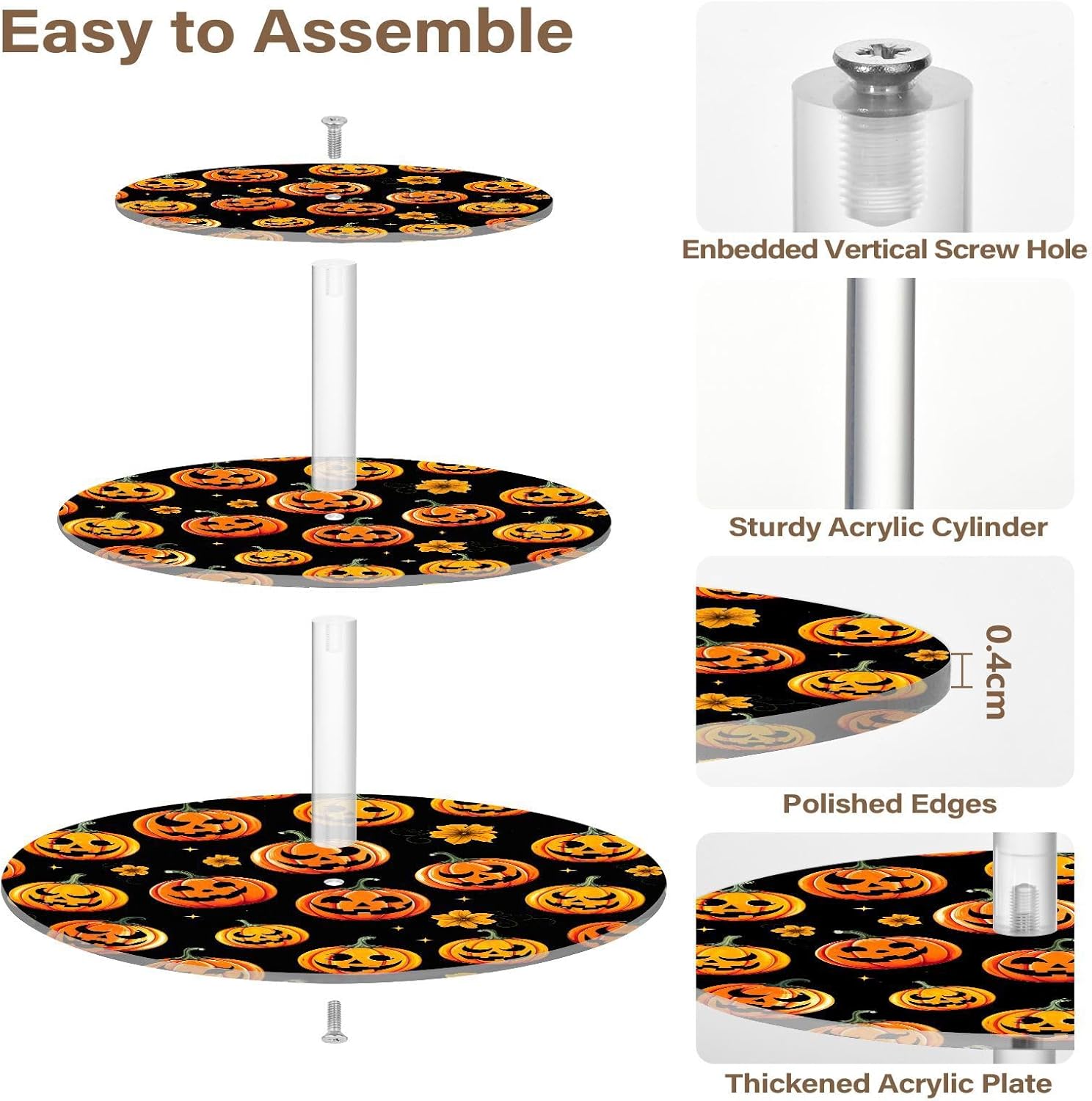 Easy to Assemble

Enbedded Vertical Screw Hole

Sturdy Acrylic Cylinder

0.4cm

Polished Edges

Thickened Acrylic Plate