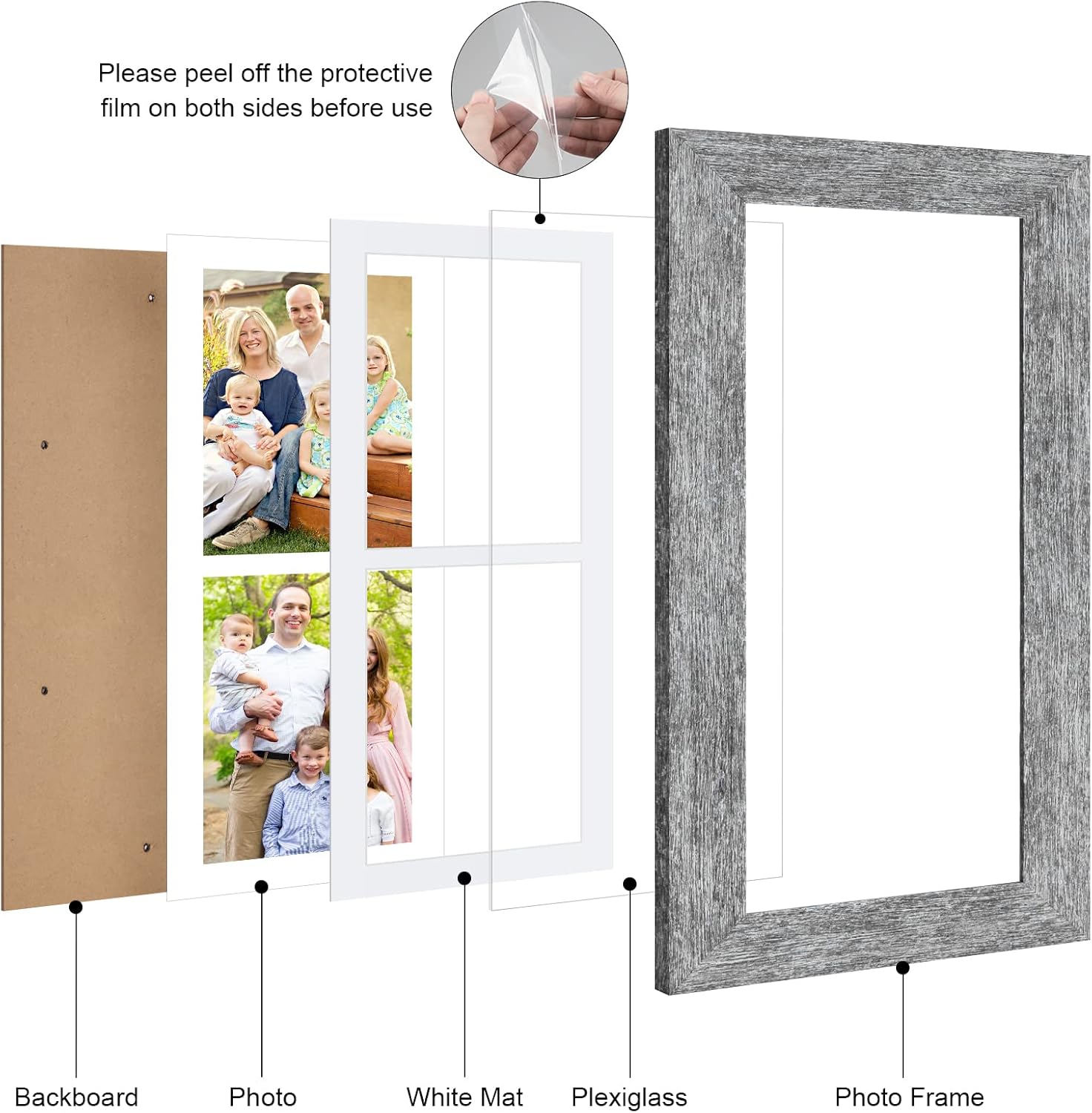 Please peel off the protective film on both sides before use

Backboard

Photo

White Mat

Plexiglass

Photo Frame