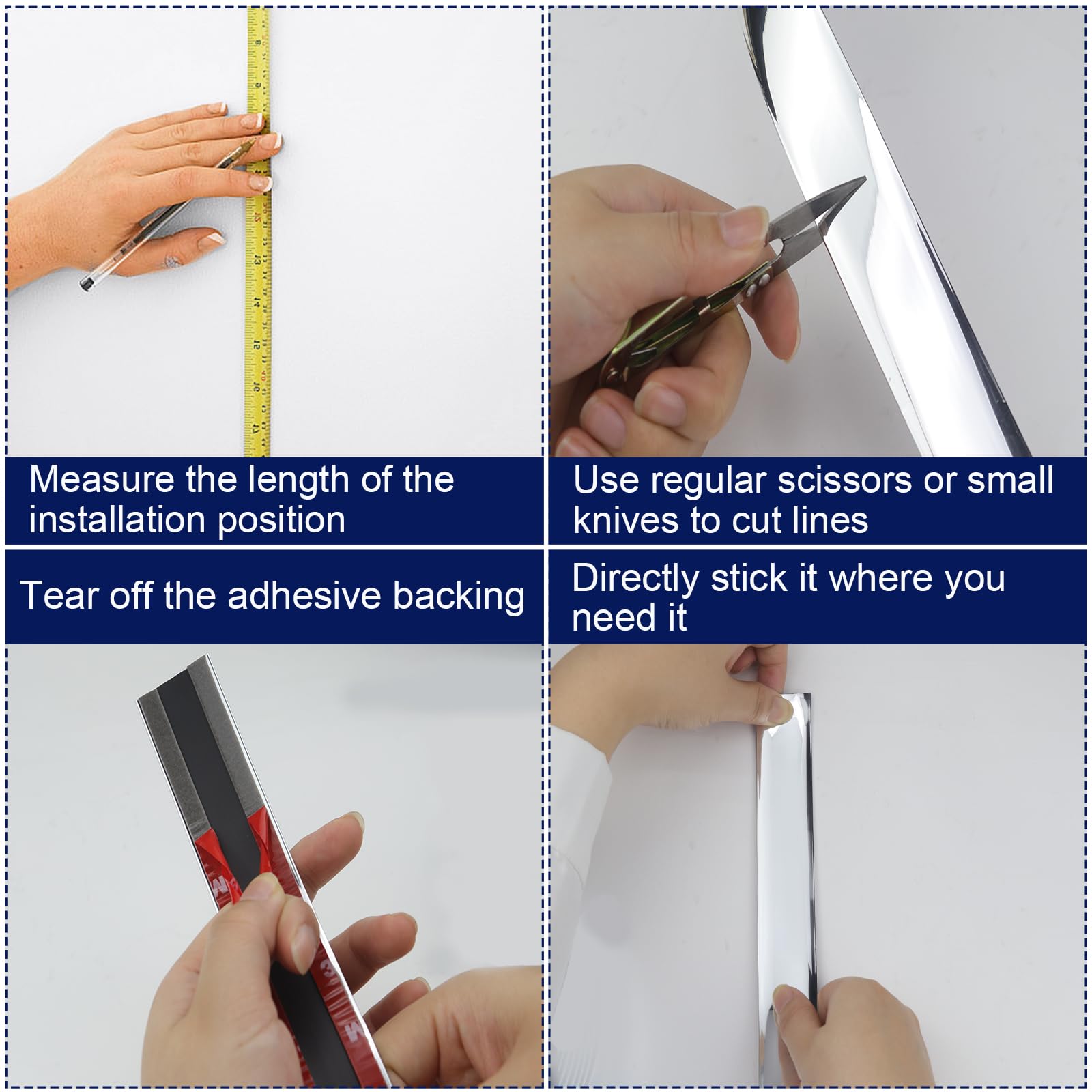 Measure the length of the installation position

Use regular scissors or small knives to cut lines

Tear off the adhesive backing

Directly stick it where you need it