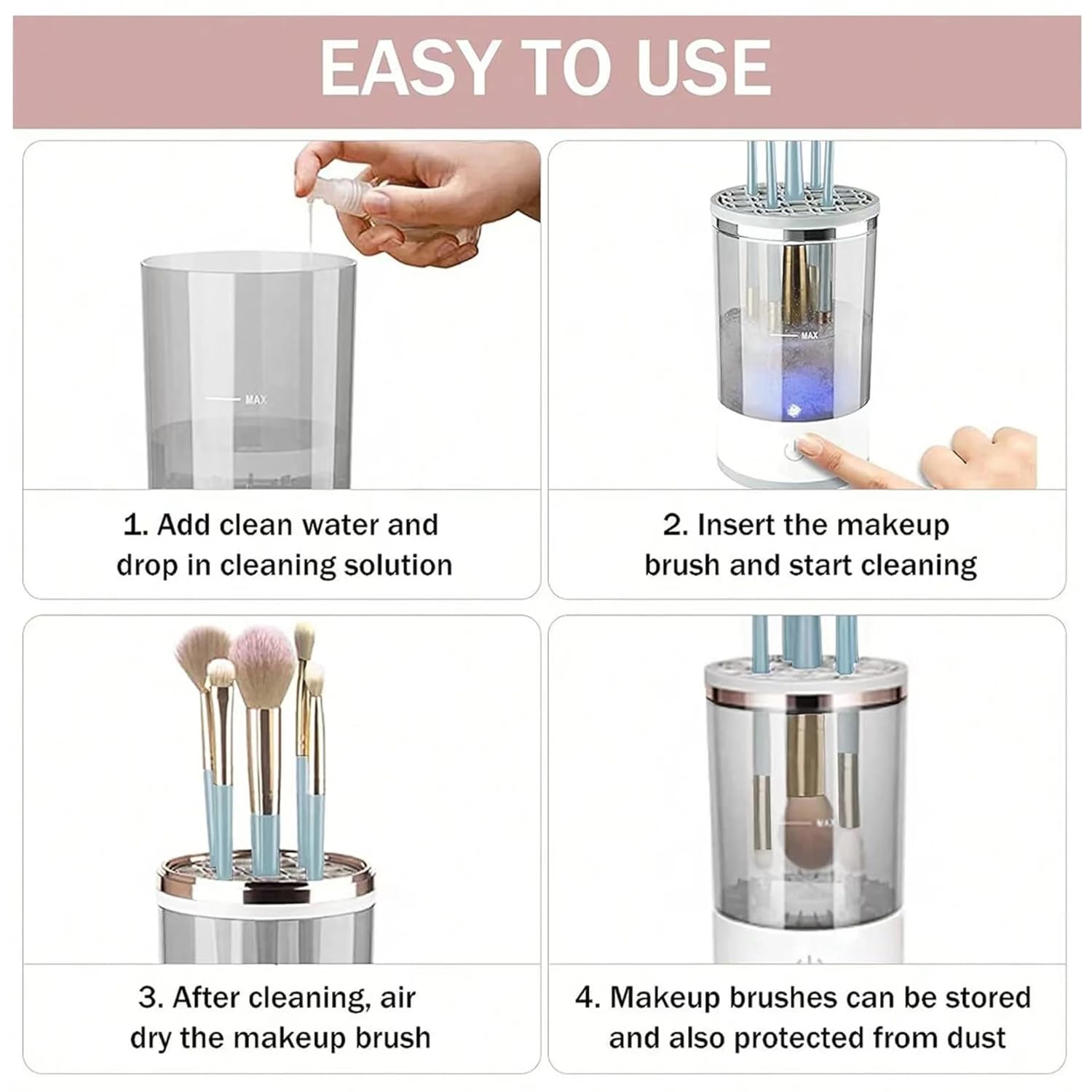 EASY TO USE

MAX

1. Add clean water and drop in cleaning solution

MAX

2. Insert the makeup brush and start cleaning

3. After cleaning, air dry the makeup brush

MAX

4. Makeup brushes can be stored and also protected from dust