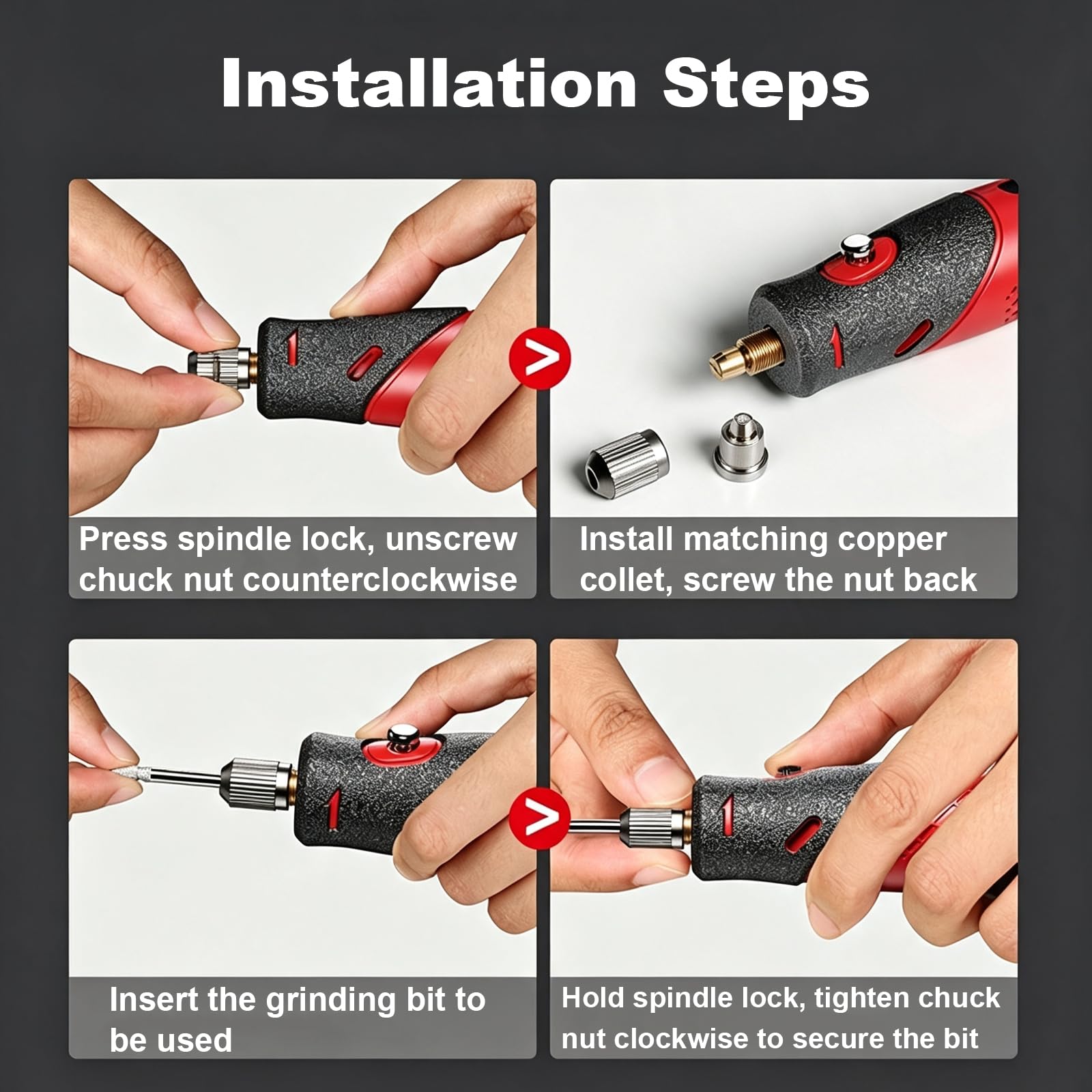 Installation Steps

Press spindle lock, unscrew chuck nut counterclockwise

Install matching copper collet, screw the nut back

Insert the grinding bit to be used

Hold spindle lock, tighten chuck nut clockwise to secure the bit