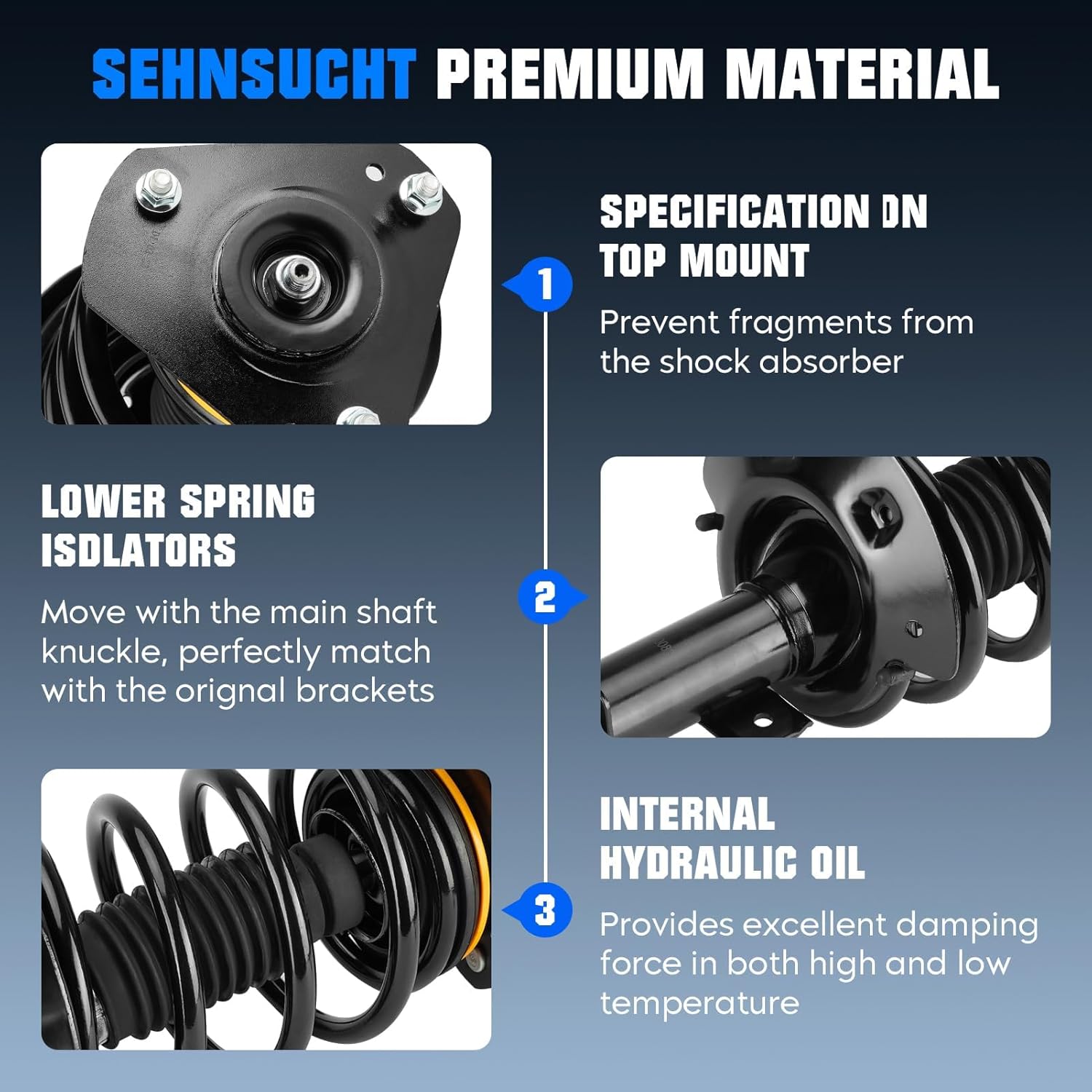 SEHNSUCHT PREMIUM MATERIAL

1

SPECIFICATION DN TOP MOUNT

Prevent fragments from the shock absorber

LOWER SPRING ISDLATORS

Move with the main shaft knuckle, perfectly match with the orignal brackets

2

3

INTERNAL HYDRAULIC OIL

Provides excellent damping force in both high and low temperature