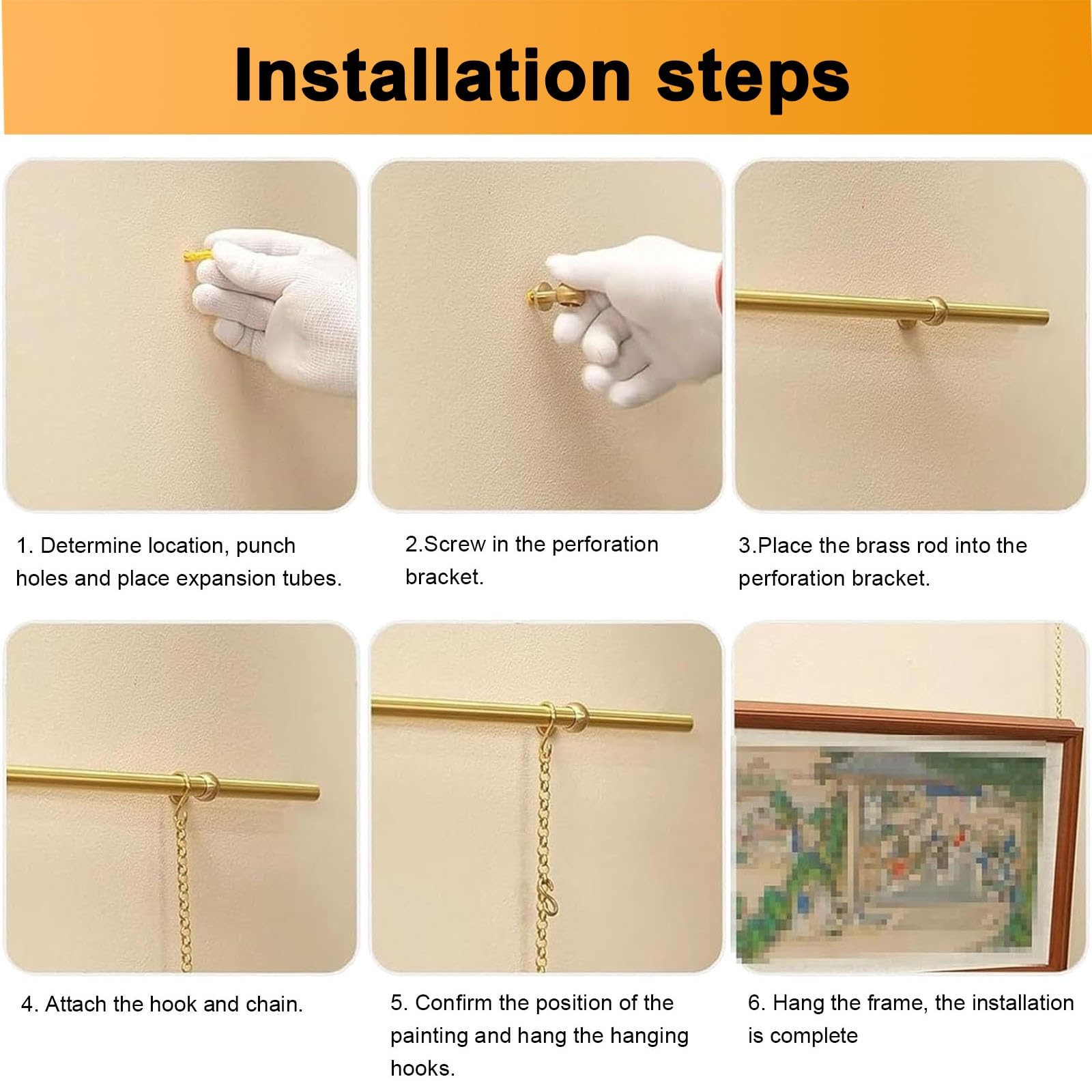 Installation steps

1. Determine location, punch holes and place expansion tubes.

2.Screw in the perforation bracket.

3.Place the brass rod into the perforation bracket.

4. Attach the hook and chain.

5. Confirm the position of the painting and hang the hanging hooks.

6. Hang the frame, the installation is complete