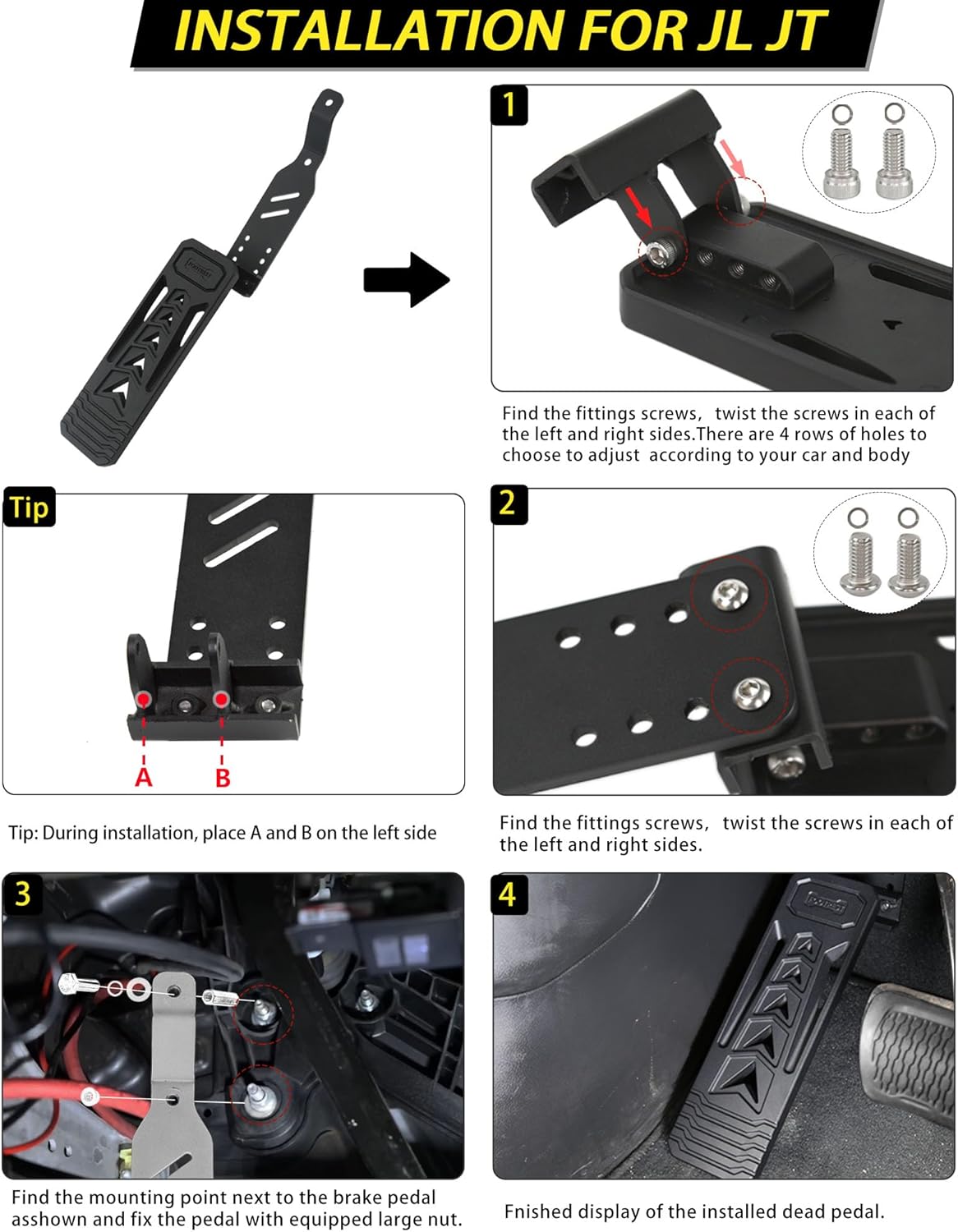 INSTALLATION FOR JL JT

1

Find the fittings screws, twist the screws in each of the left and right sides.There are 4 rows of holes to choose to adjust according to your car and body

Tip

A

B

Tip: During installation, place A and B on the left side

2

Find the fittings screws, twist the screws in each of the left and right sides.

3

Find the mounting point next to the brake pedal asshown and fix the pedal with equipped large nut.

4

Fnished display of the installed dead pedal.