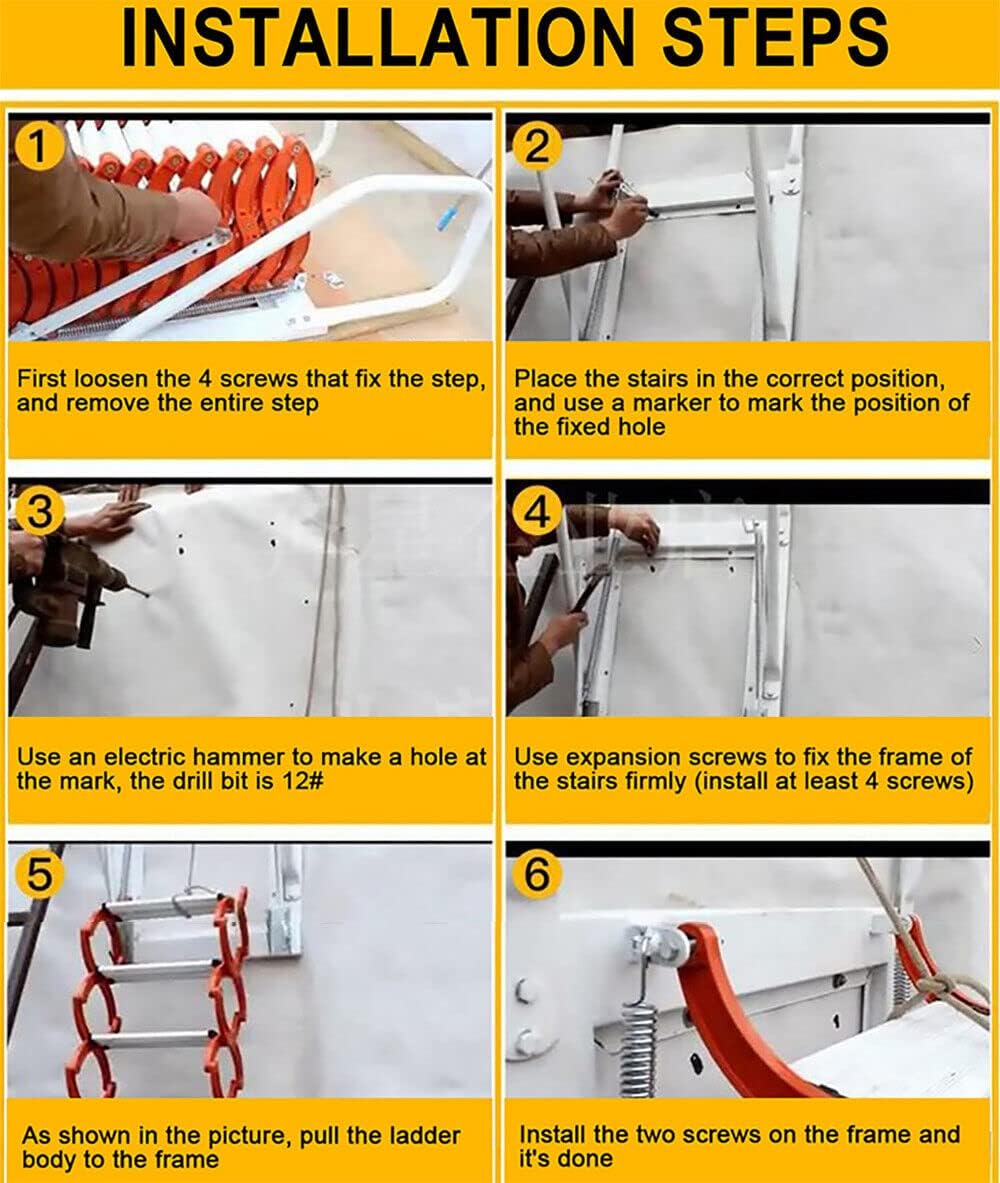 INSTALLATION STEPS

1

First loosen the 4 screws that fix the step, and remove the entire step

2

Place the stairs in the correct position, and use a marker to mark the position of the fixed hole

3

Use an electric hammer to make a hole at the mark, the drill bit is 12#

4

Use expansion screws to fix the frame of the stairs firmly (install at least 4 screws)

5

As shown in the picture, pull the ladder body to the frame

6

Install the two screws on the frame and it's done