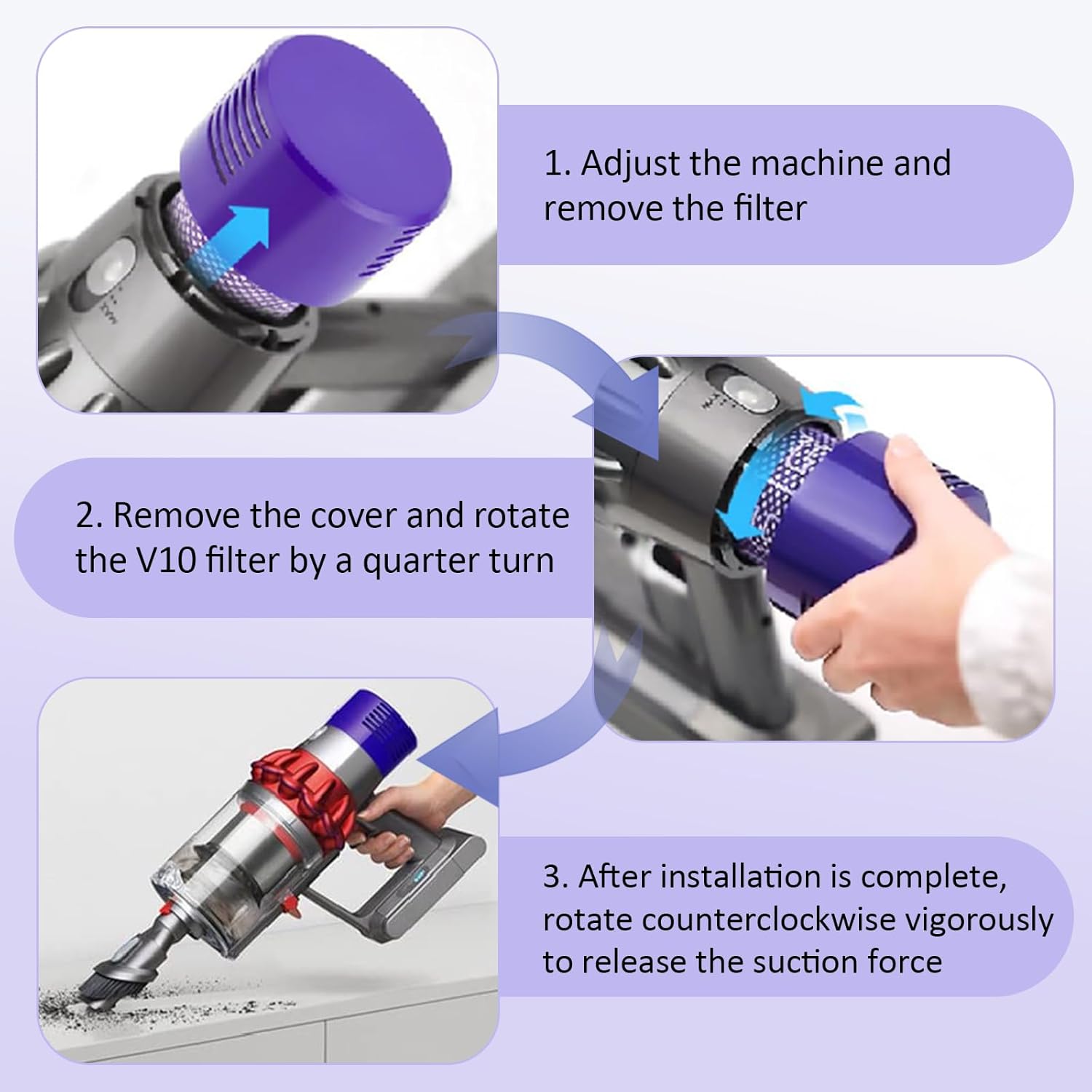 1. Adjust the machine and remove the filter

2. Remove the cover and rotate the V10 filter by a quarter turn

3. After installation is complete, rotate counterclockwise vigorously to release the suction force