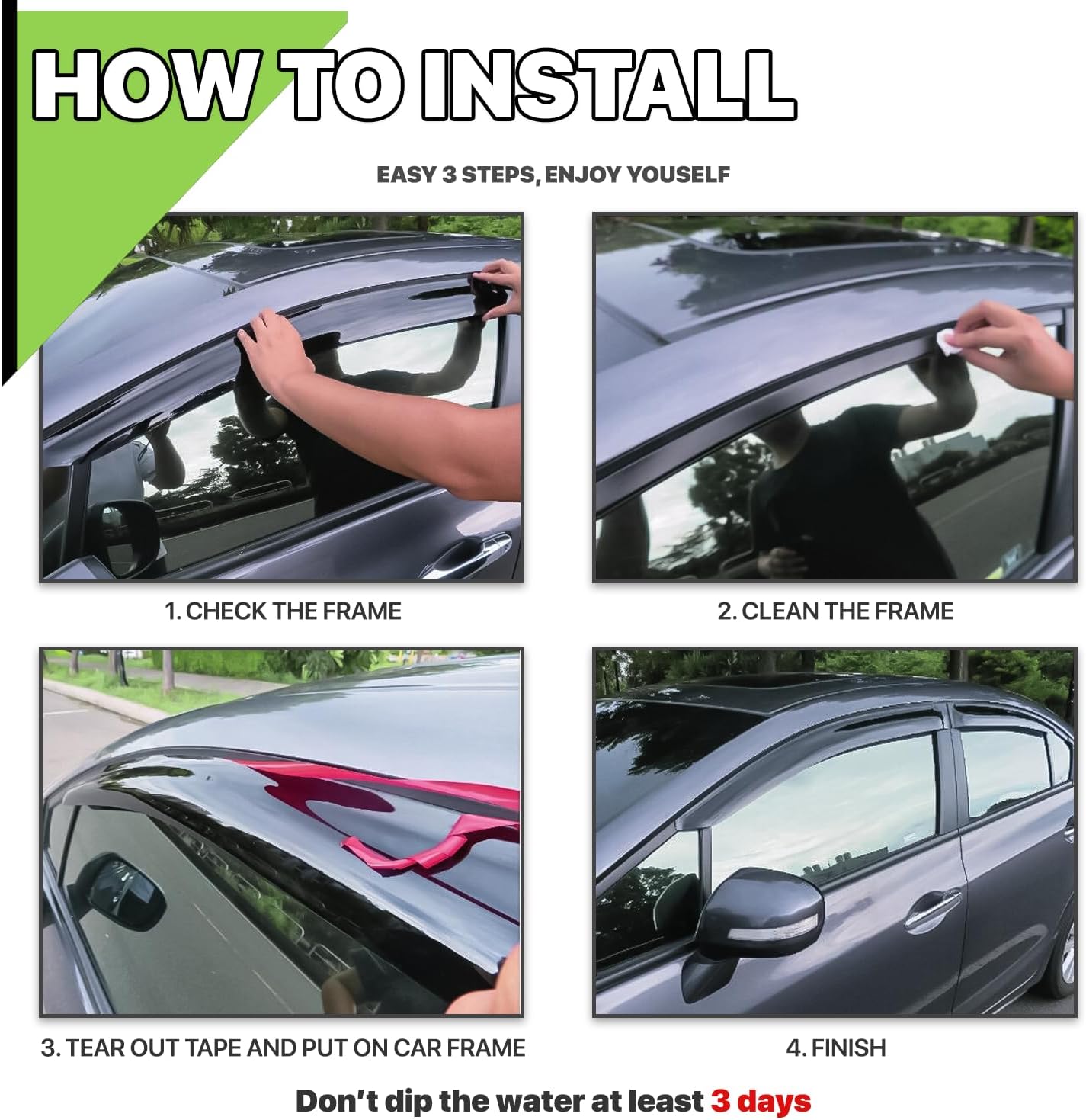 HOW TO INSTALL

EASY 3 STEPS, ENJOY YOUSELF

1. CHECK THE FRAME

2. CLEAN THE FRAME

3. TEAR OUT TAPE AND PUT ON CAR FRAME

4. FINISH

Don't dip the water at least 3 days