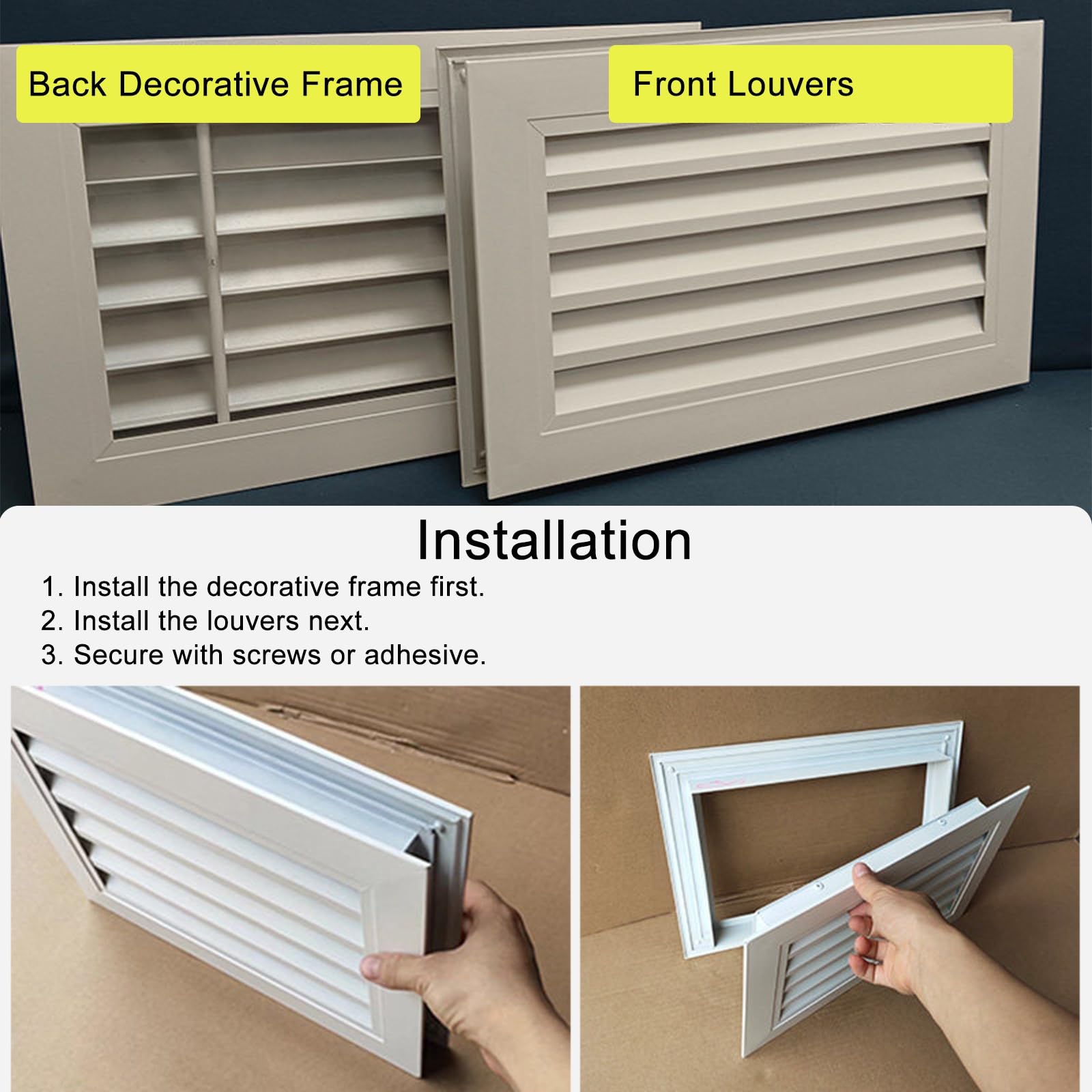 Back Decorative Frame

Front Louvers

Installation

1. Install the decorative frame first.
2. Install the louvers next.
3. Secure with screws or adhesive.