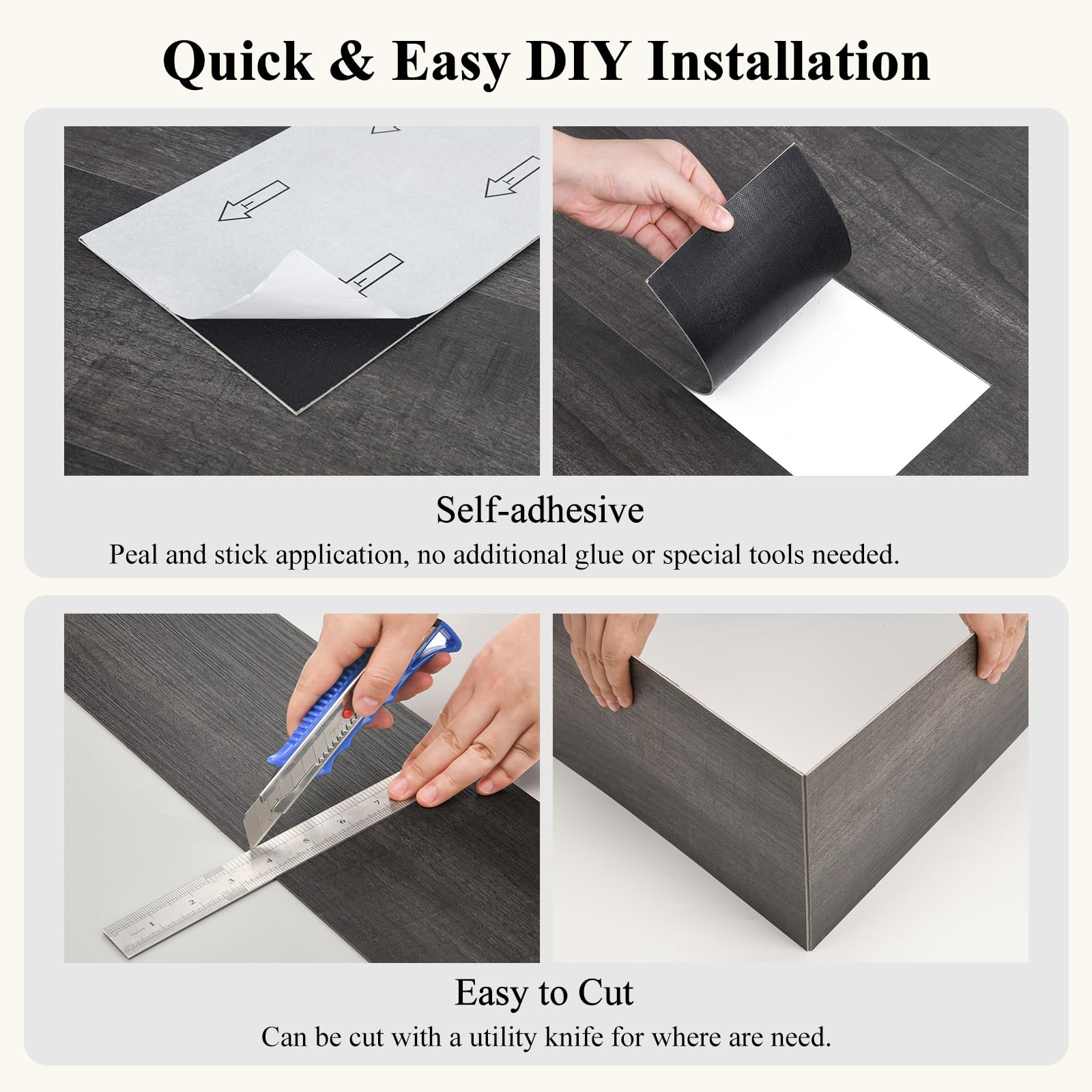 Quick & Easy DIY Installation

Self-adhesive

Peal and stick application, no additional glue or special tools needed.

1 2 3 4 5 6 7

Easy to Cut

Can be cut with a utility knife for where are need.