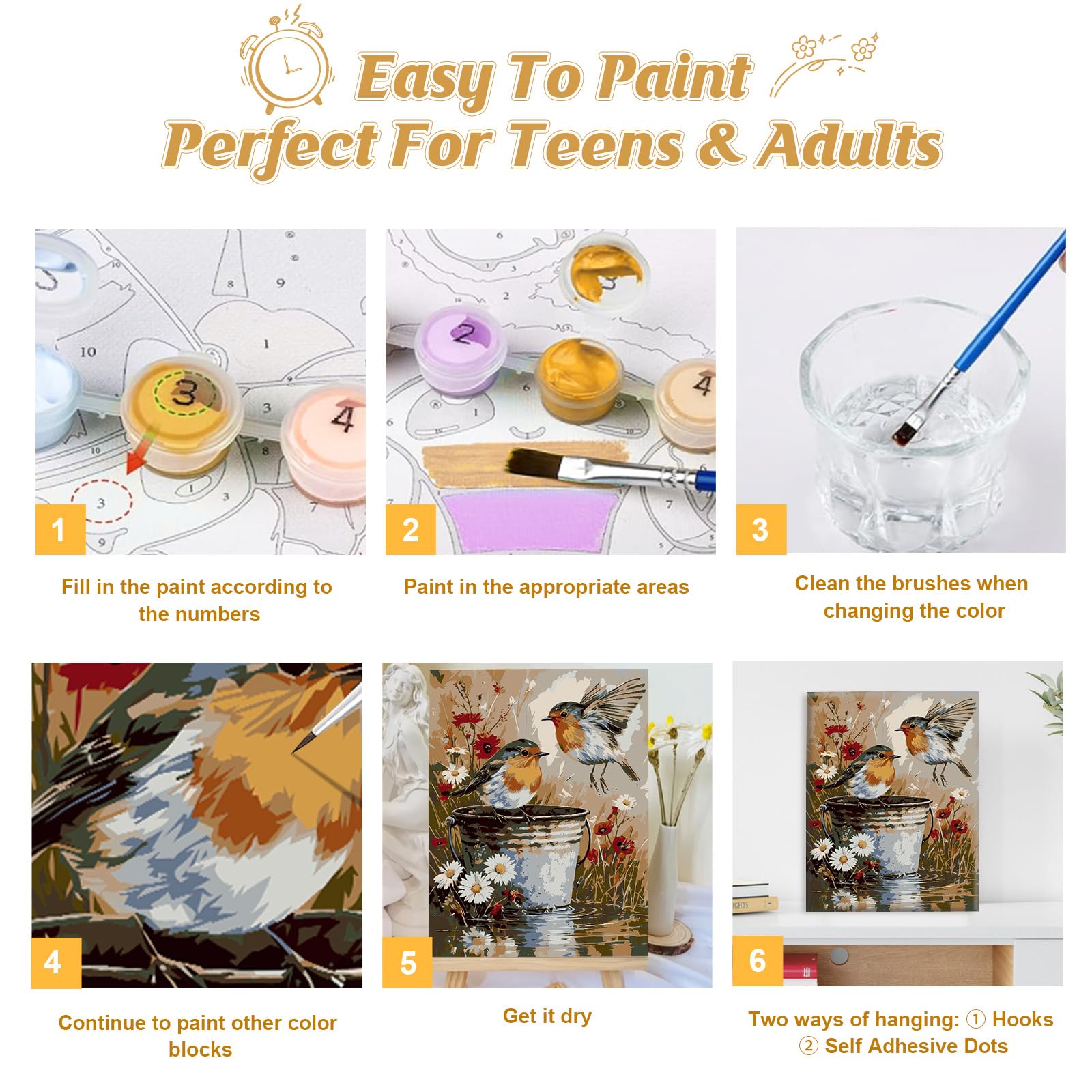 Easy To Paint
Perfect For Teens & Adults

1

Fill in the paint according to the numbers

2

Paint in the appropriate areas

3

Clean the brushes when changing the color

4

Continue to paint other color blocks

5

Get it dry

6

Two ways of hanging: ① Hooks ② Self Adhesive Dots