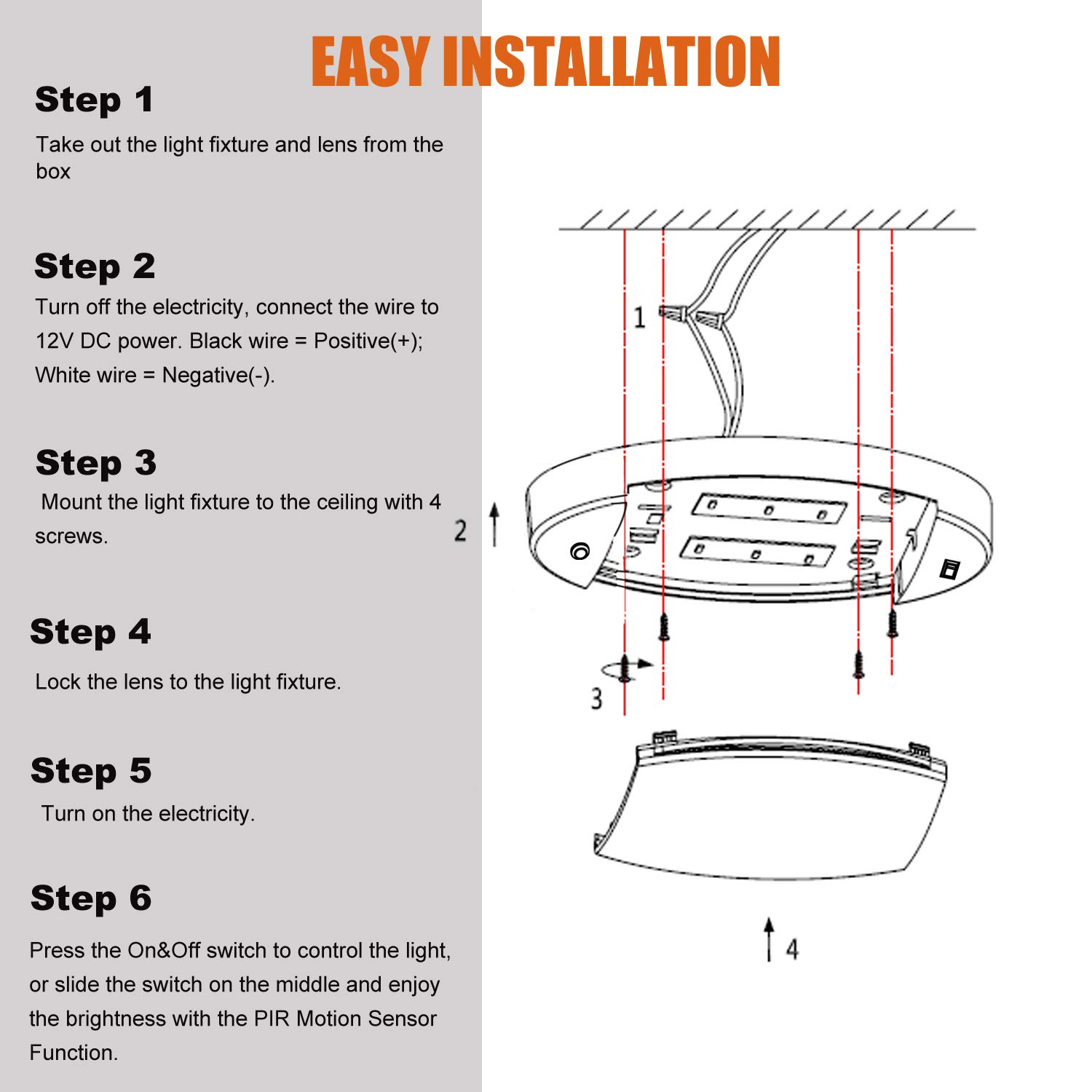 EASY INSTALLATION

Step 1

Take out the light fixture and lens from the box

Step 2

Turn off the electricity, connect the wire to 12V DC power. Black wire = Positive(+); White wire = Negative(-).

Step 3

Mount the light fixture to the ceiling with 4 screws.

Step 4

Lock the lens to the light fixture.

Step 5

Turn on the electricity.

Step 6

Press the On&Off switch to control the light, or slide the switch on the middle and enjoy the brightness with the PIR Motion Sensor Function.

1

2

3

4