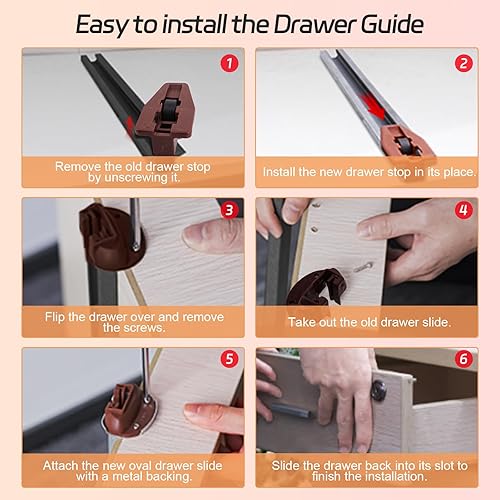 Easy to install the Drawer Guide

1
Remove the old drawer stop by unscrewing it.

2
Install the new drawer stop in its place.

3
Flip the drawer over and remove the screws.

4
Take out the old drawer slide.

5
Attach the new oval drawer slide with a metal backing.

6
Slide the drawer back into its slot to finish the installation.