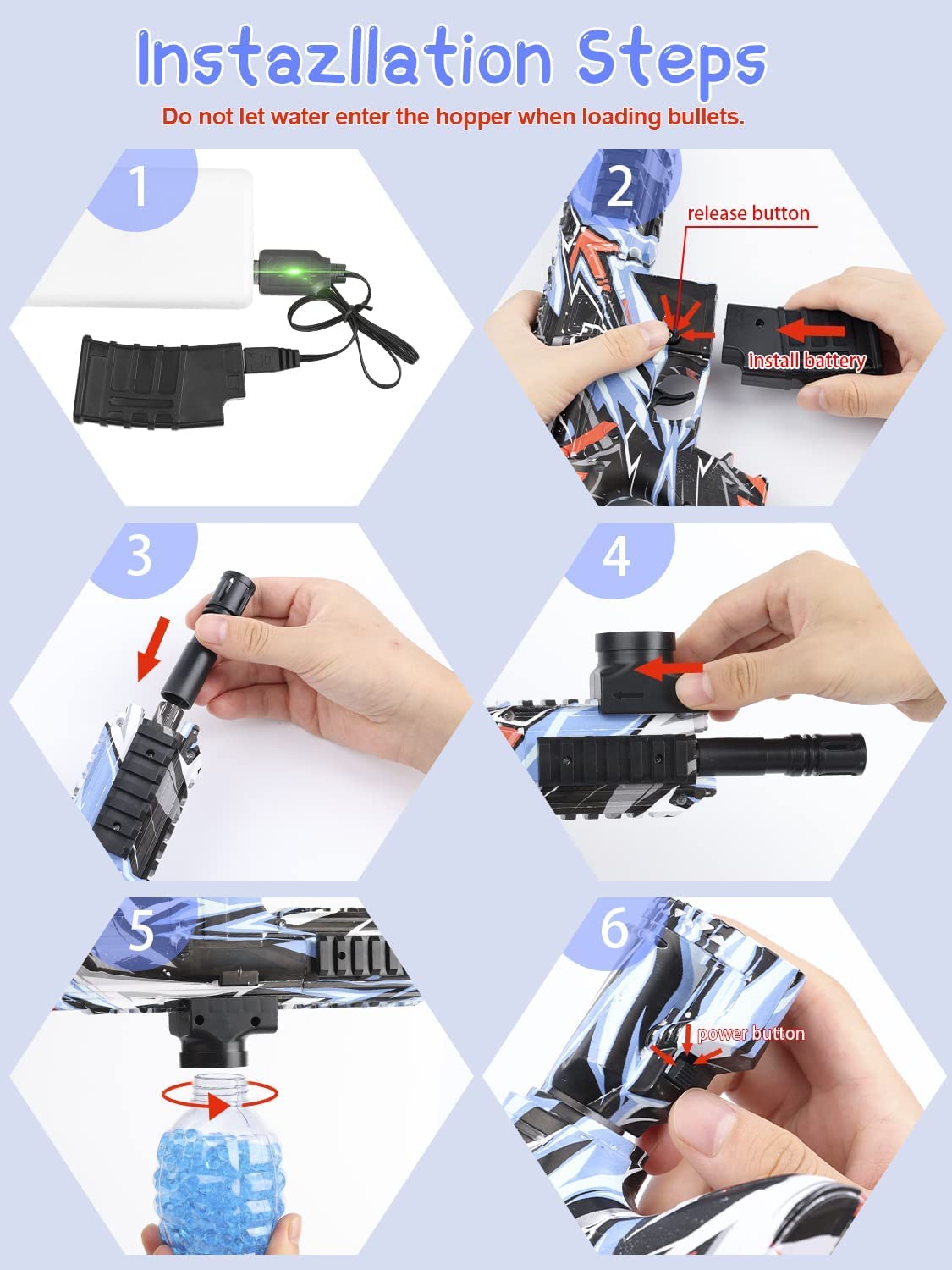 Instazllation Steps

Do not let water enter the hopper when loading bullets.

1

2

release button

install battery

3

4

5

6

power button