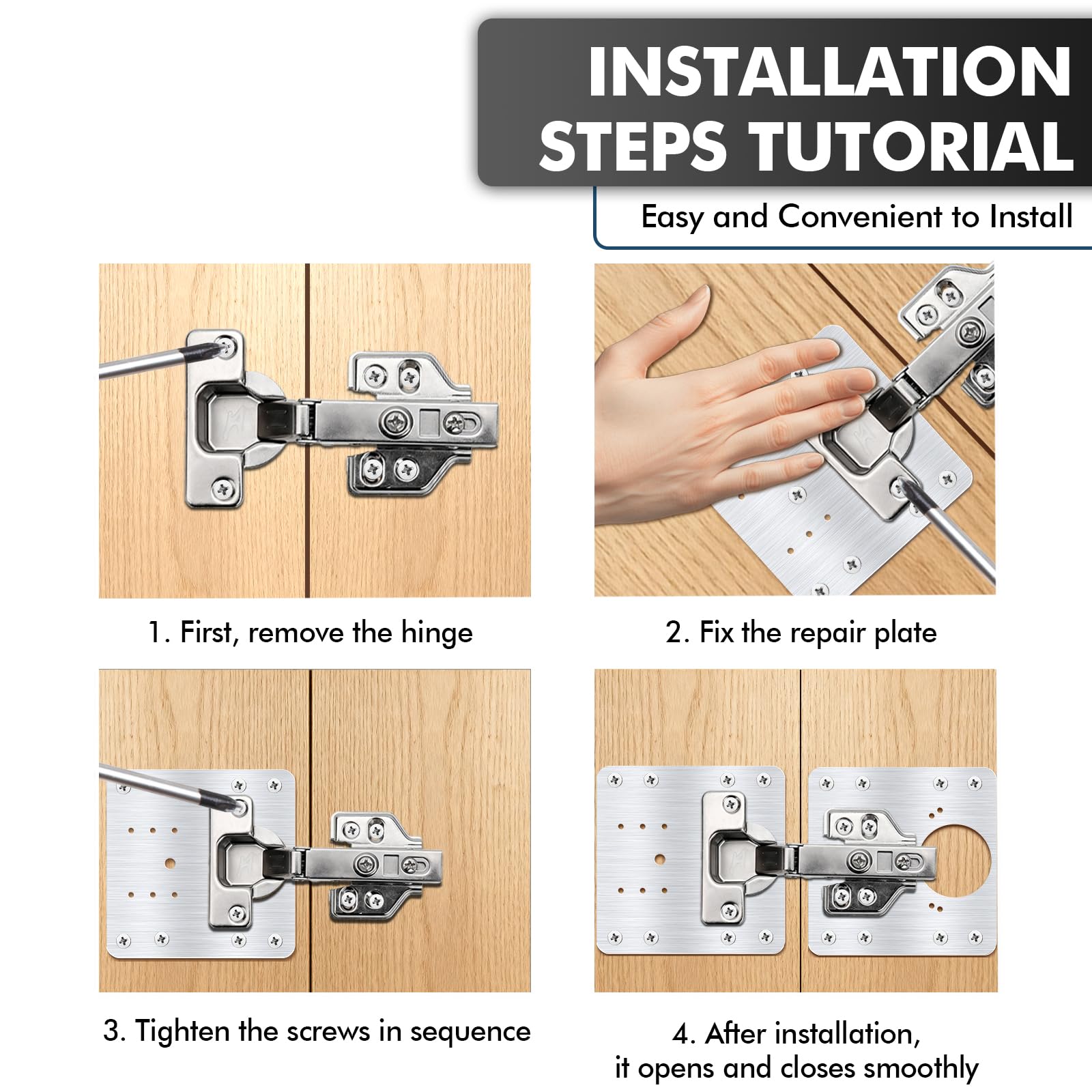 INSTALLATION STEPS TUTORIAL

Easy and Convenient to Install

1. First, remove the hinge

2. Fix the repair plate

3. Tighten the screws in sequence

4. After installation, it opens and closes smoothly