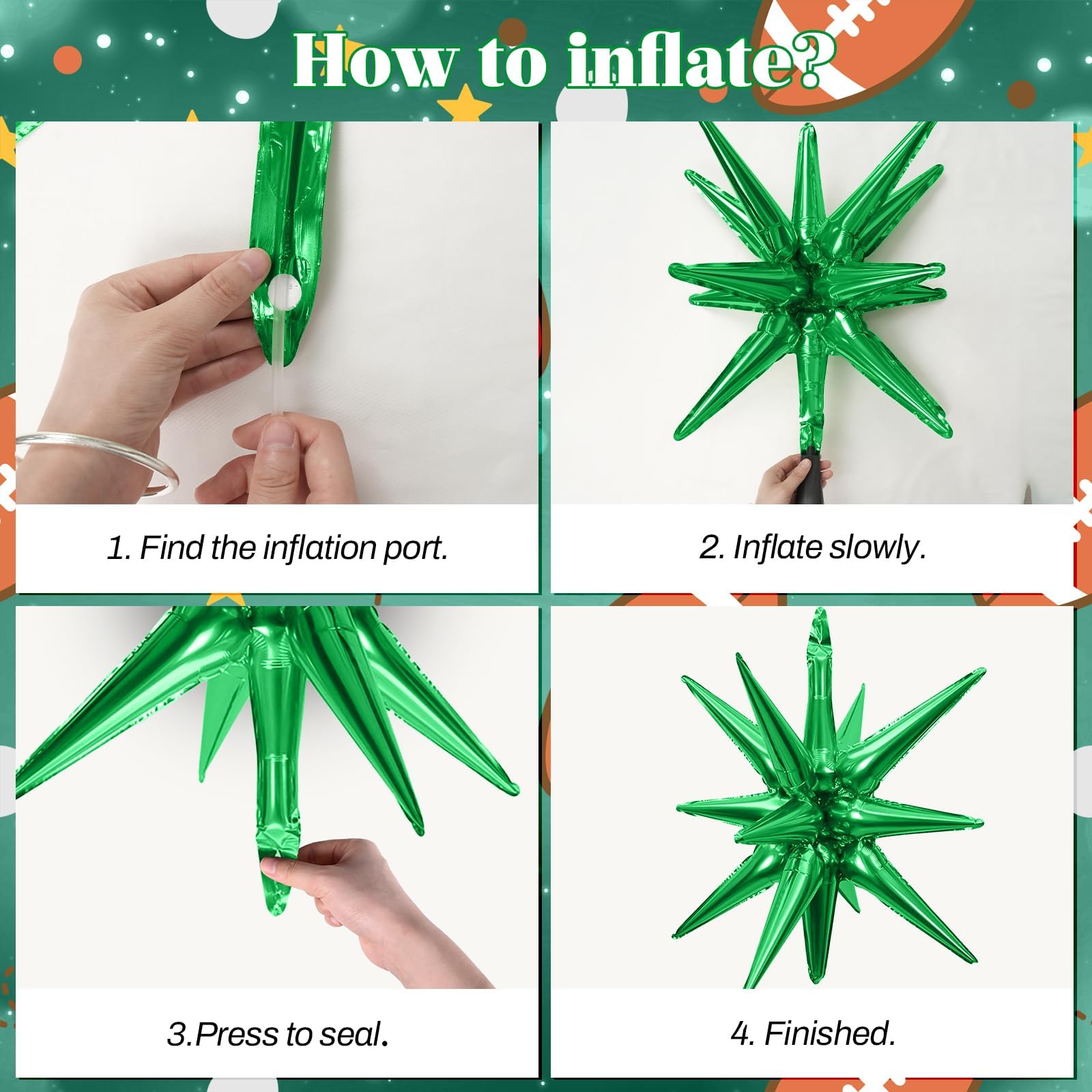 How to inflate?

1. Find the inflation port.

2. Inflate slowly.

3.Press to seal.

4. Finished.