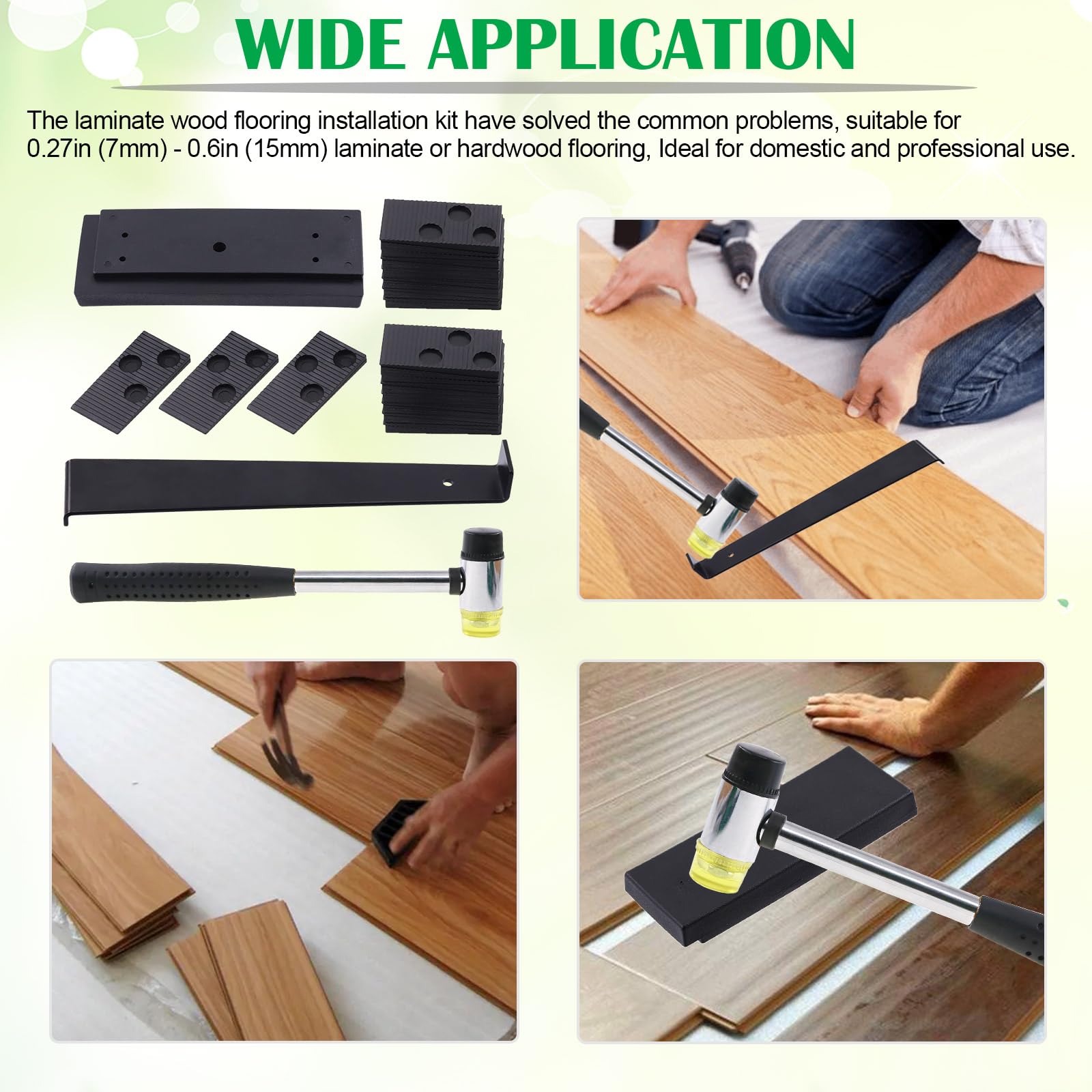 WIDE APPLICATION

The laminate wood flooring installation kit have solved the common problems, suitable for 0.27in (7mm) - 0.6in (15mm) laminate or hardwood flooring, Ideal for domestic and professional use.