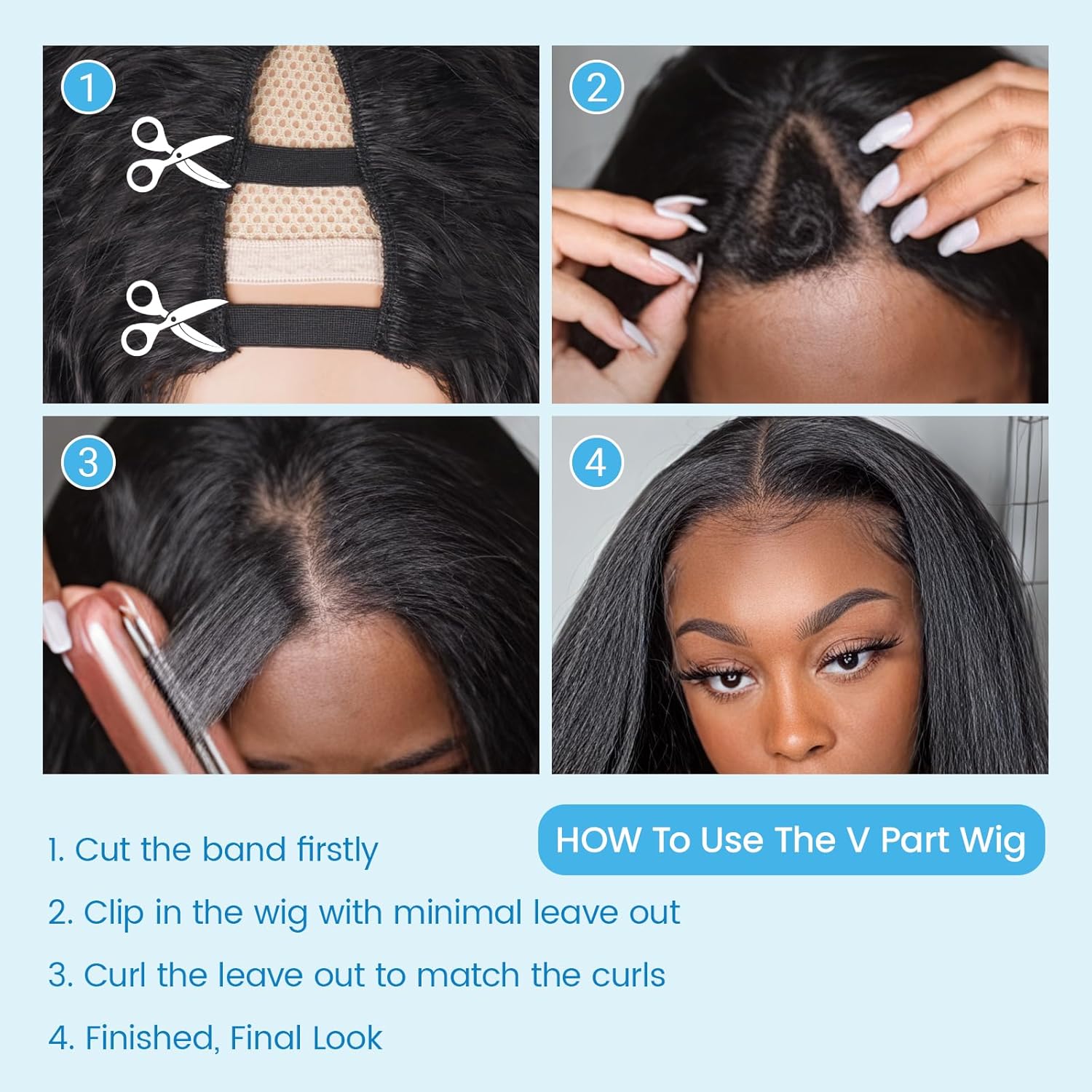 1

2

3

4

HOW To Use The V Part Wig

1. Cut the band firstly

2. Clip in the wig with minimal leave out

3. Curl the leave out to match the curls

4. Finished, Final Look