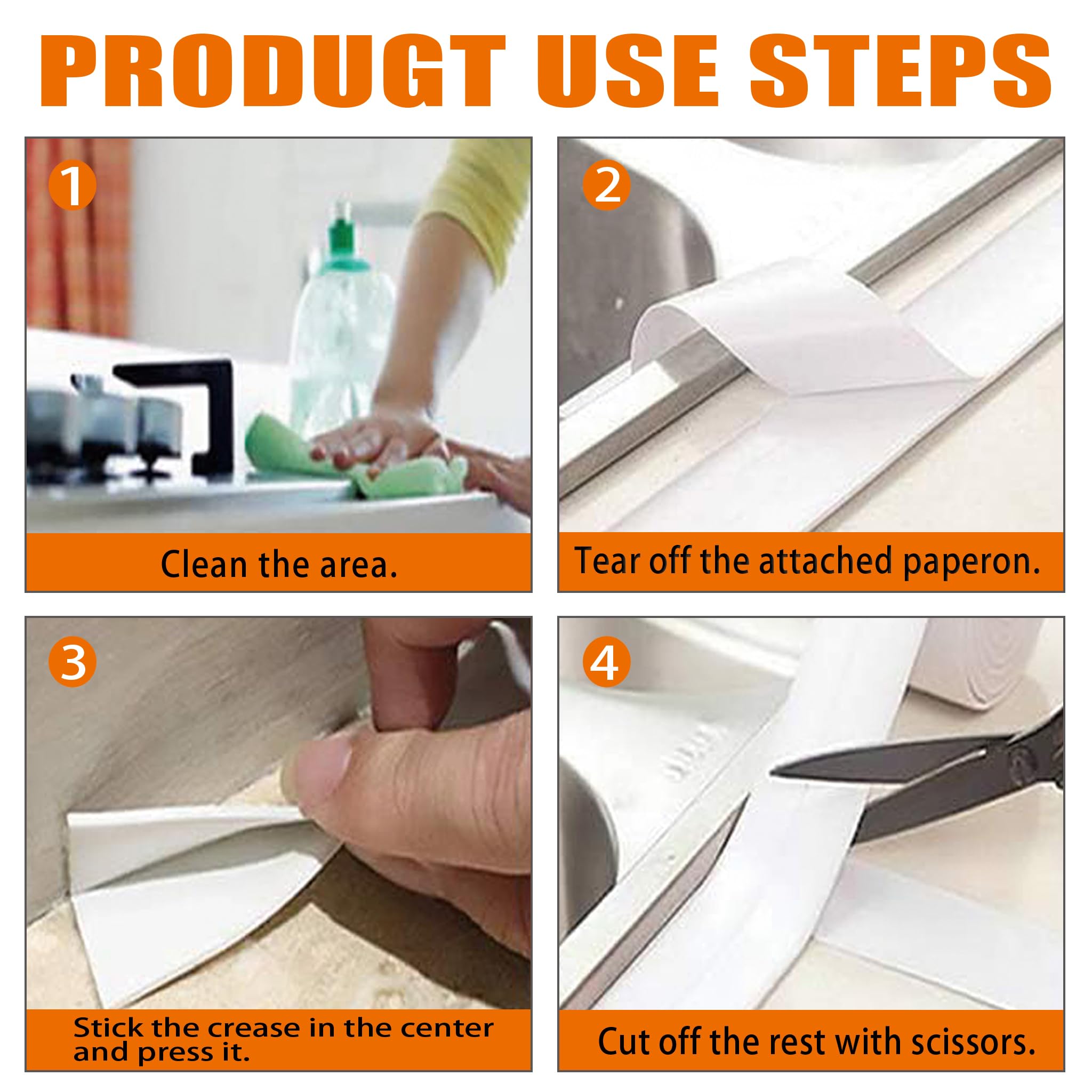 PRODUGT USE STEPS

1

Clean the area.

2

Tear off the attached paperon.

3

Stick the crease in the center and press it.

4

Cut off the rest with scissors.