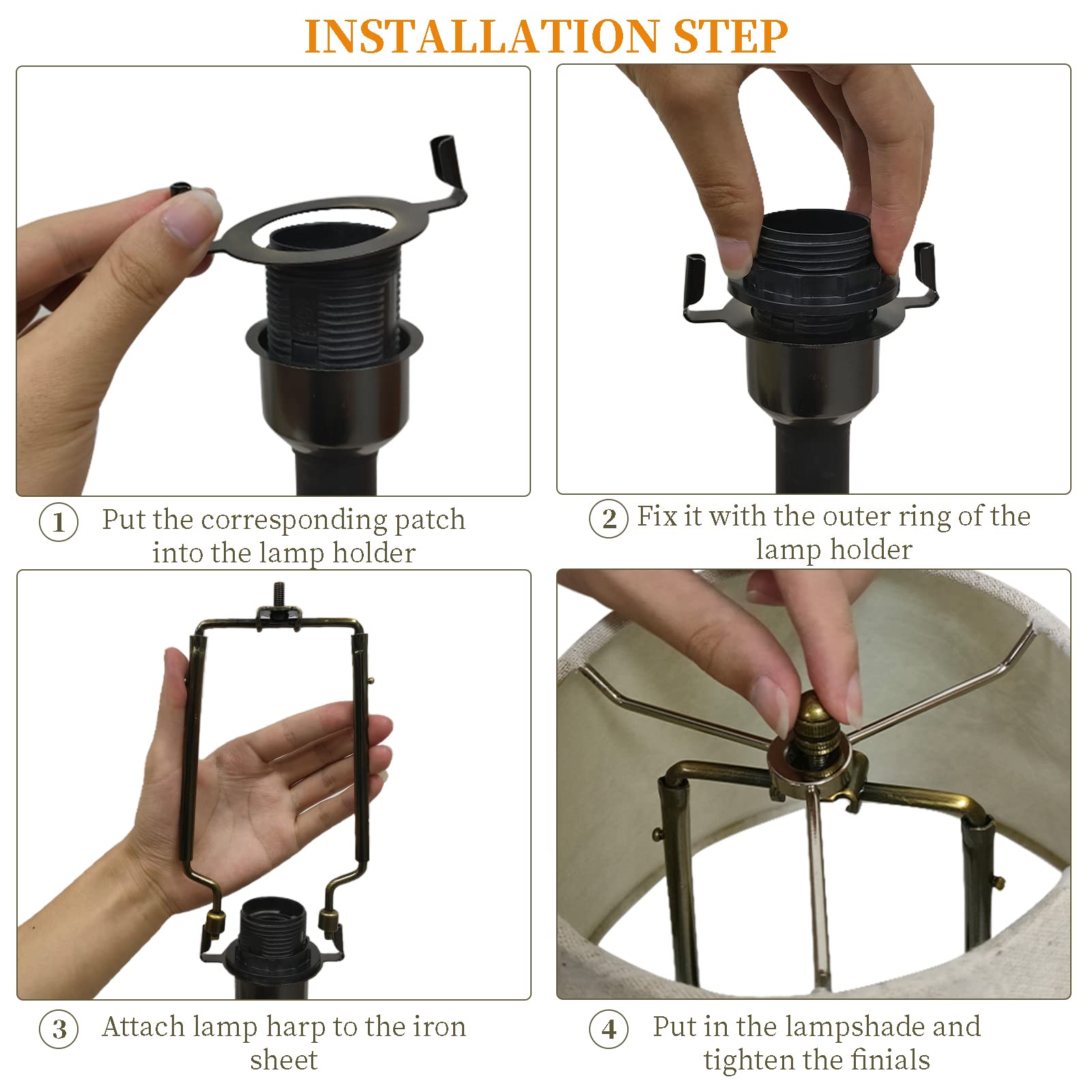 INSTALLATION STEP

1 Put the corresponding patch into the lamp holder

2 Fix it with the outer ring of the lamp holder

3 Attach lamp harp to the iron sheet

4 Put in the lampshade and tighten the finials