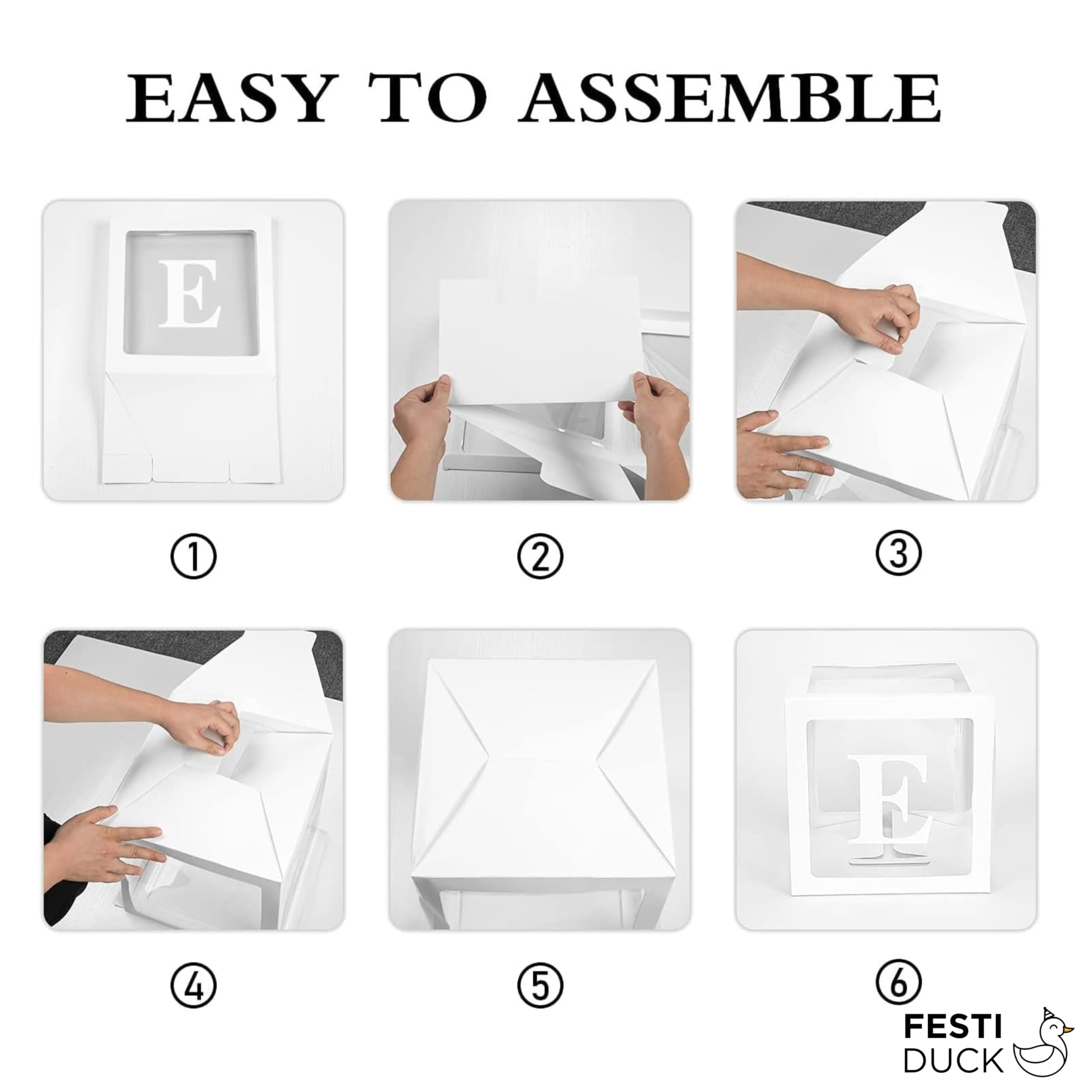 EASY TO ASSEMBLE

E

①

②

③

④

⑤

E

⑥

FESTI
DUCK