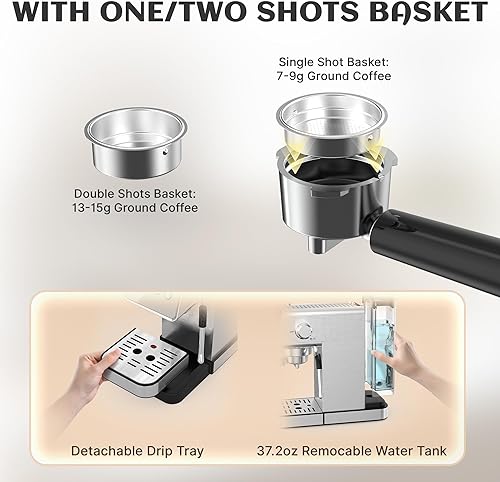 WITH ONE/TWO SHOTS BASKET

Single Shot Basket:
7-9g Ground Coffee

Double Shots Basket:
13-15g Ground Coffee

Detachable Drip Tray

37.2oz Remocable Water Tank