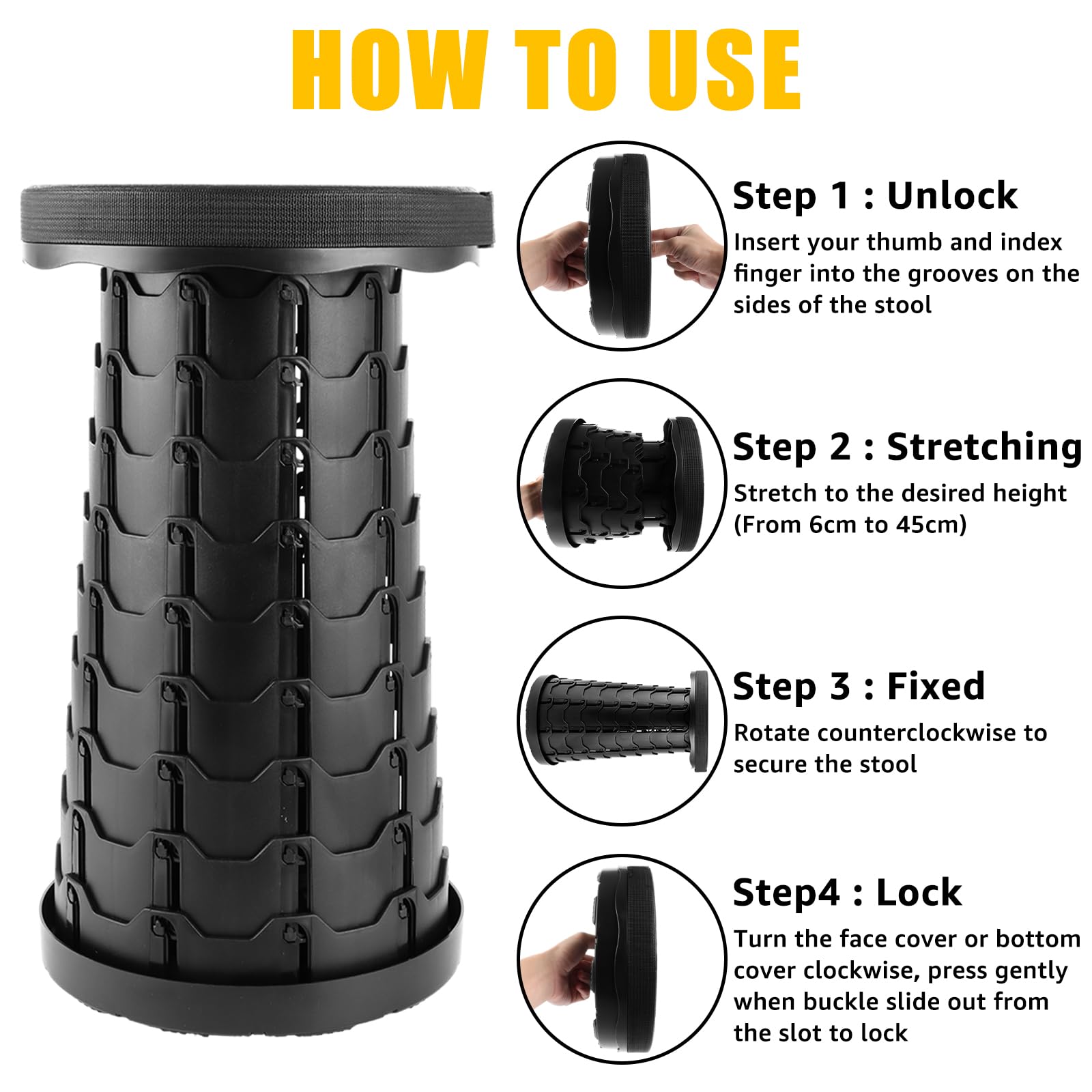 HOW TO USE

Step 1 : Unlock
Insert your thumb and index finger into the grooves on the sides of the stool

Step 2 : Stretching
Stretch to the desired height (From 6cm to 45cm)

Step 3 : Fixed
Rotate counterclockwise to secure the stool

Step4 : Lock
Turn the face cover or bottom cover clockwise, press gently when buckle slide out from the slot to lock