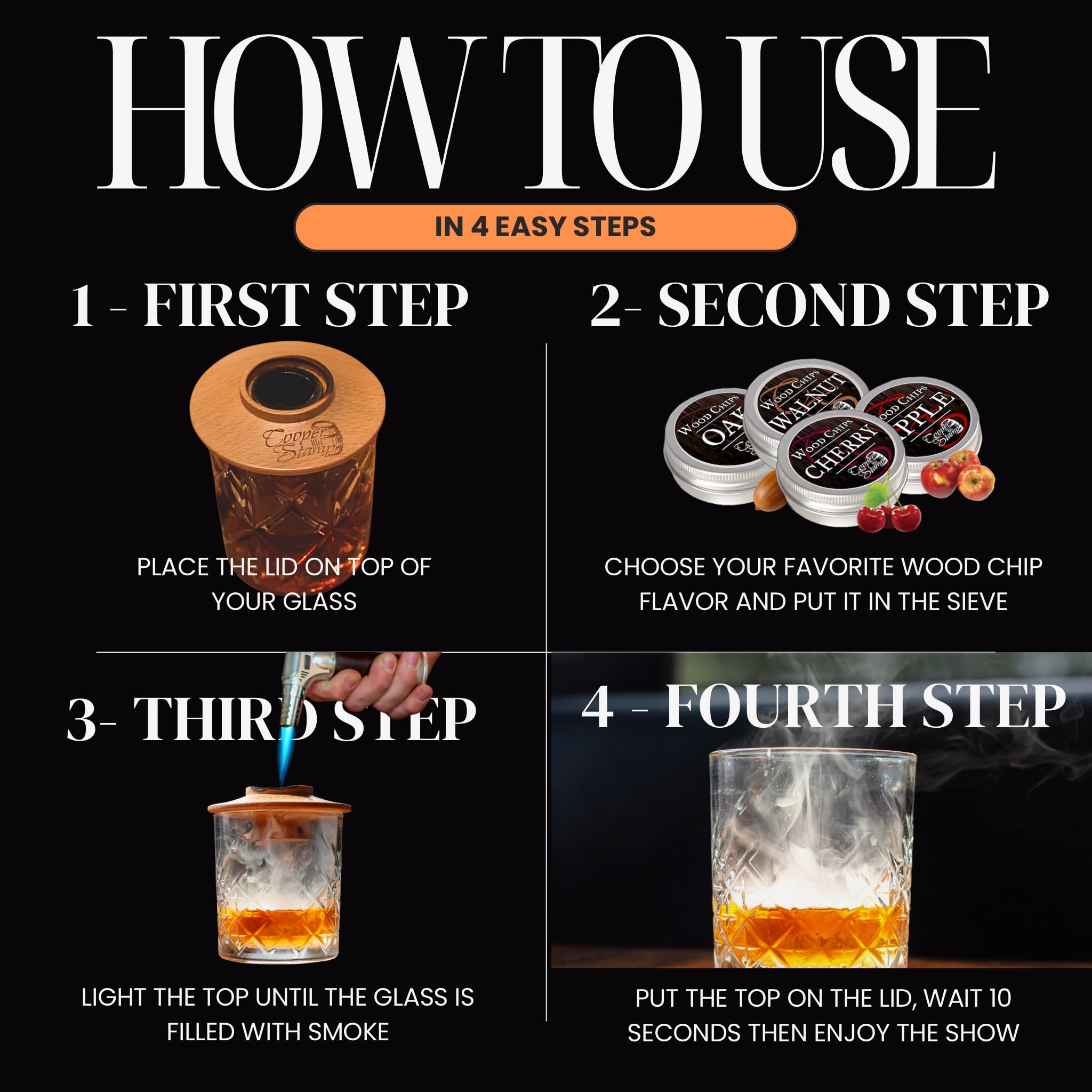 HOW TO USE

IN 4 EASY STEPS

1 - FIRST STEP

Cooper Stamp

PLACE THE LID ON TOP OF YOUR GLASS

2- SECOND STEP

WOOD CHIPS OAK

WOOD CHIPS WALNUT

WOOD CHIPS APPLE

WOOD CHIPS CHERRY

Cooper Stamp

CHOOSE YOUR FAVORITE WOOD CHIP FLAVOR AND PUT IT IN THE SIEVE

3- THIRD STEP

LIGHT THE TOP UNTIL THE GLASS IS FILLED WITH SMOKE

4 - FOURTH STEP

PUT THE TOP ON THE LID, WAIT 10 SECONDS THEN ENJOY THE SHOW