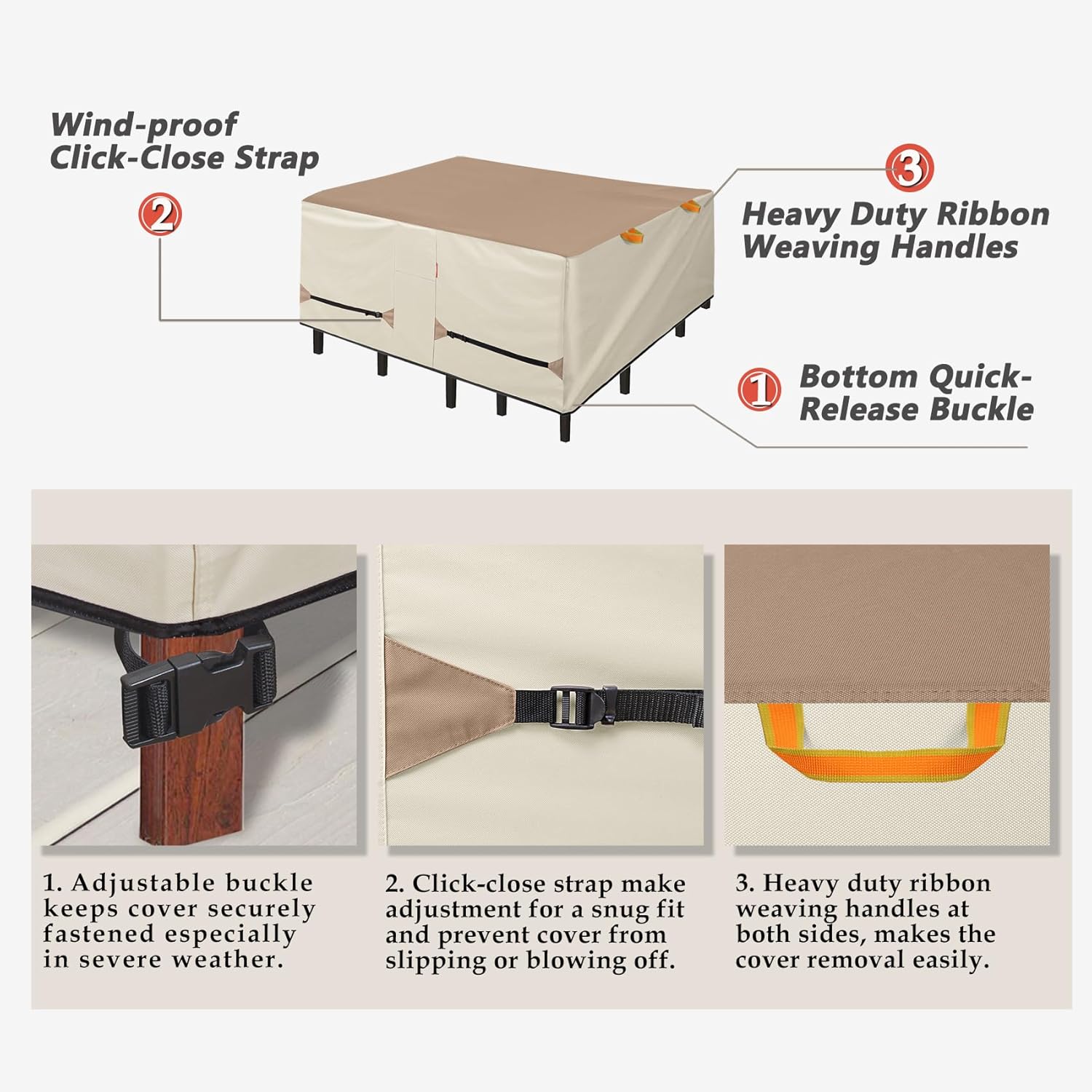 Wind-proof Click-Close Strap

2

3

Heavy Duty Ribbon Weaving Handles

1

Bottom Quick-Release Buckle

1. Adjustable buckle keeps cover securely fastened especially in severe weather.

2. Click-close strap make adjustment for a snug fit and prevent cover from slipping or blowing off.

3. Heavy duty ribbon weaving handles at both sides, makes the cover removal easily.