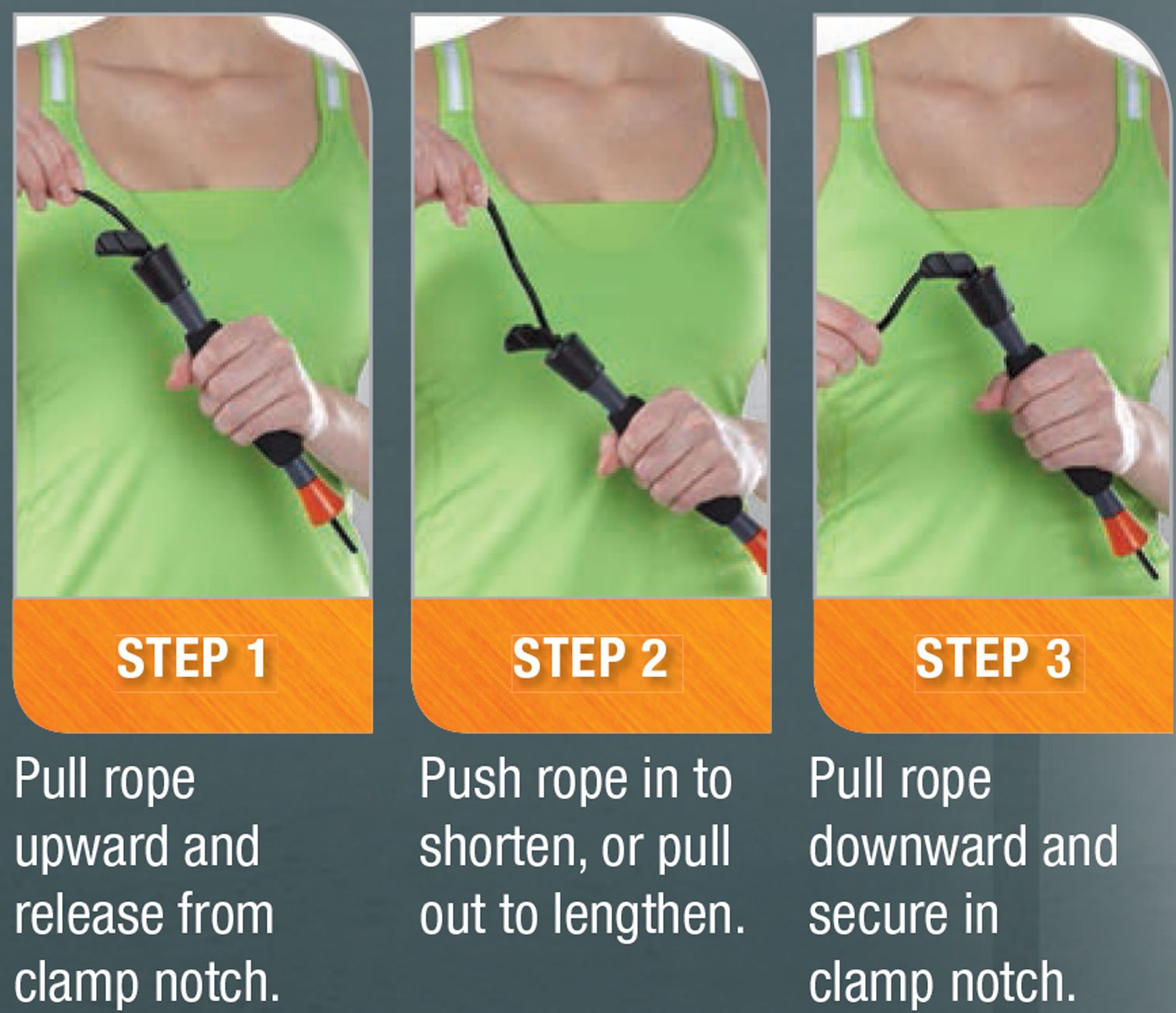 STEP 1

Pull rope upward and release from clamp notch.

STEP 2

Push rope in to shorten, or pull out to lengthen.

STEP 3

Pull rope downward and secure in clamp notch.