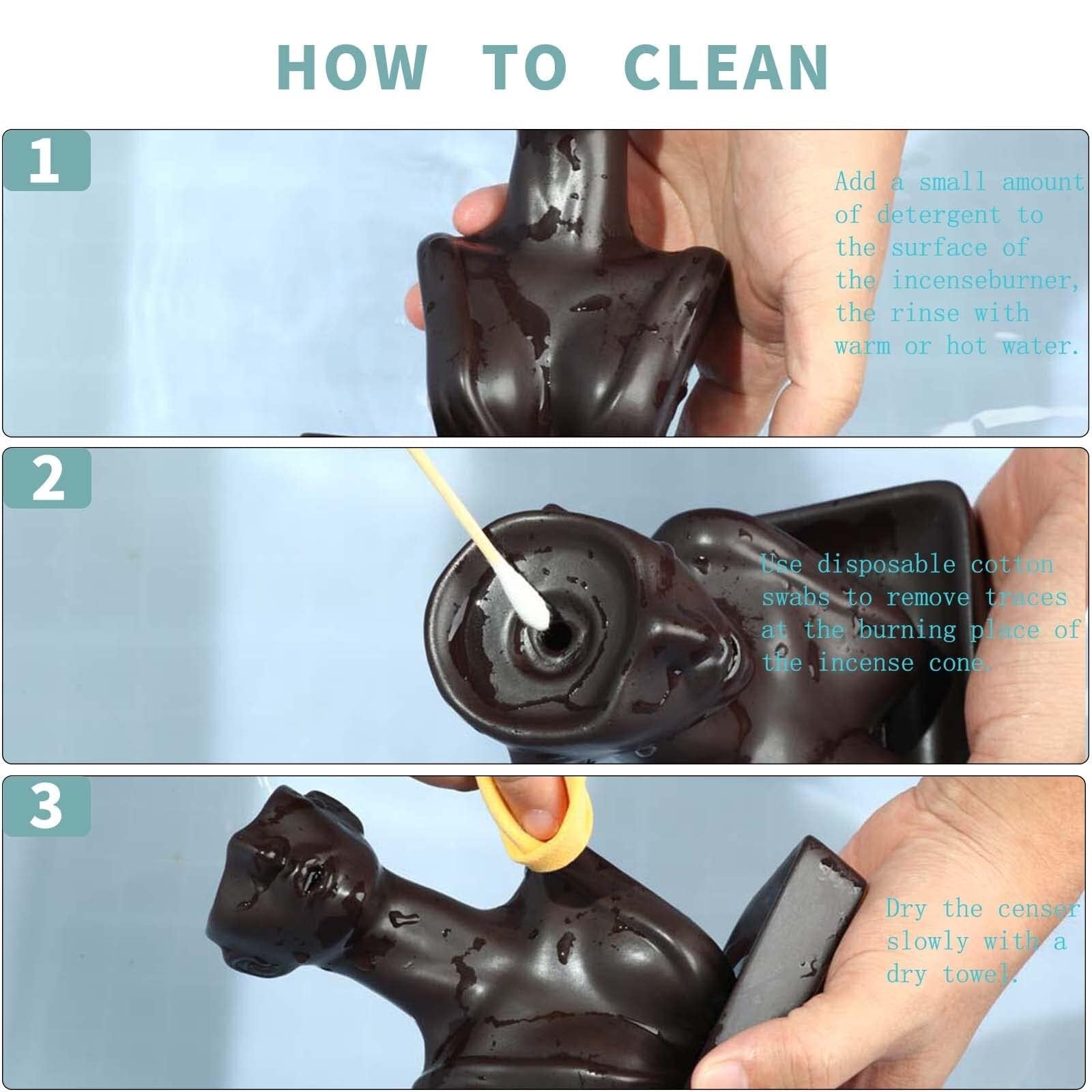 HOW TO CLEAN

1

Add a small amount of detergent to the surface of the incenseburner, the rinse with warm or hot water.

2

Use disposable cotton swabs to remove traces at the burning place of the incense cone.

3

Dry the censer slowly with a dry towel.