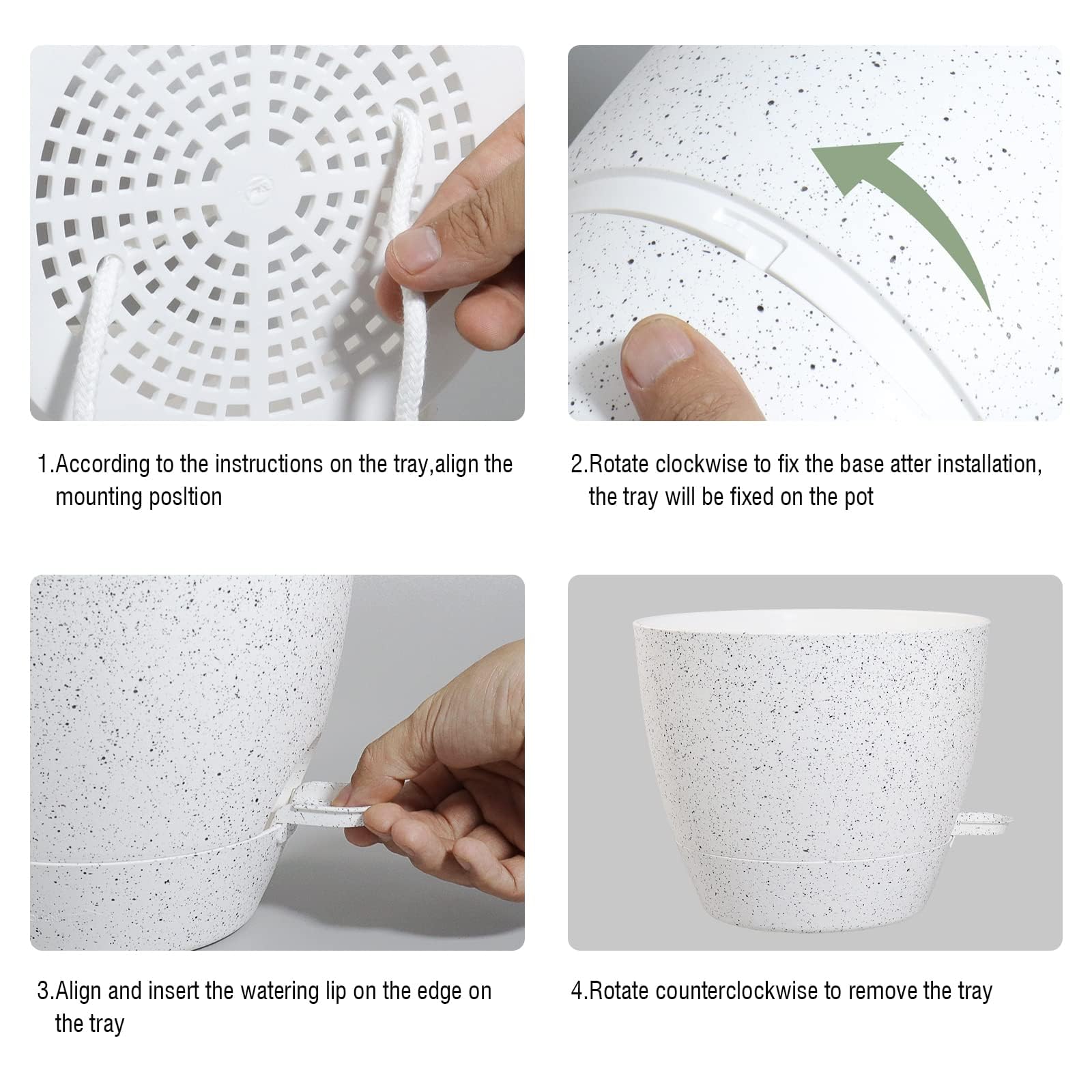 1.According to the instructions on the tray,align the mounting posltion

2.Rotate clockwise to fix the base atter installation, the tray will be fixed on the pot

3.Align and insert the watering lip on the edge on the tray

4.Rotate counterclockwise to remove the tray