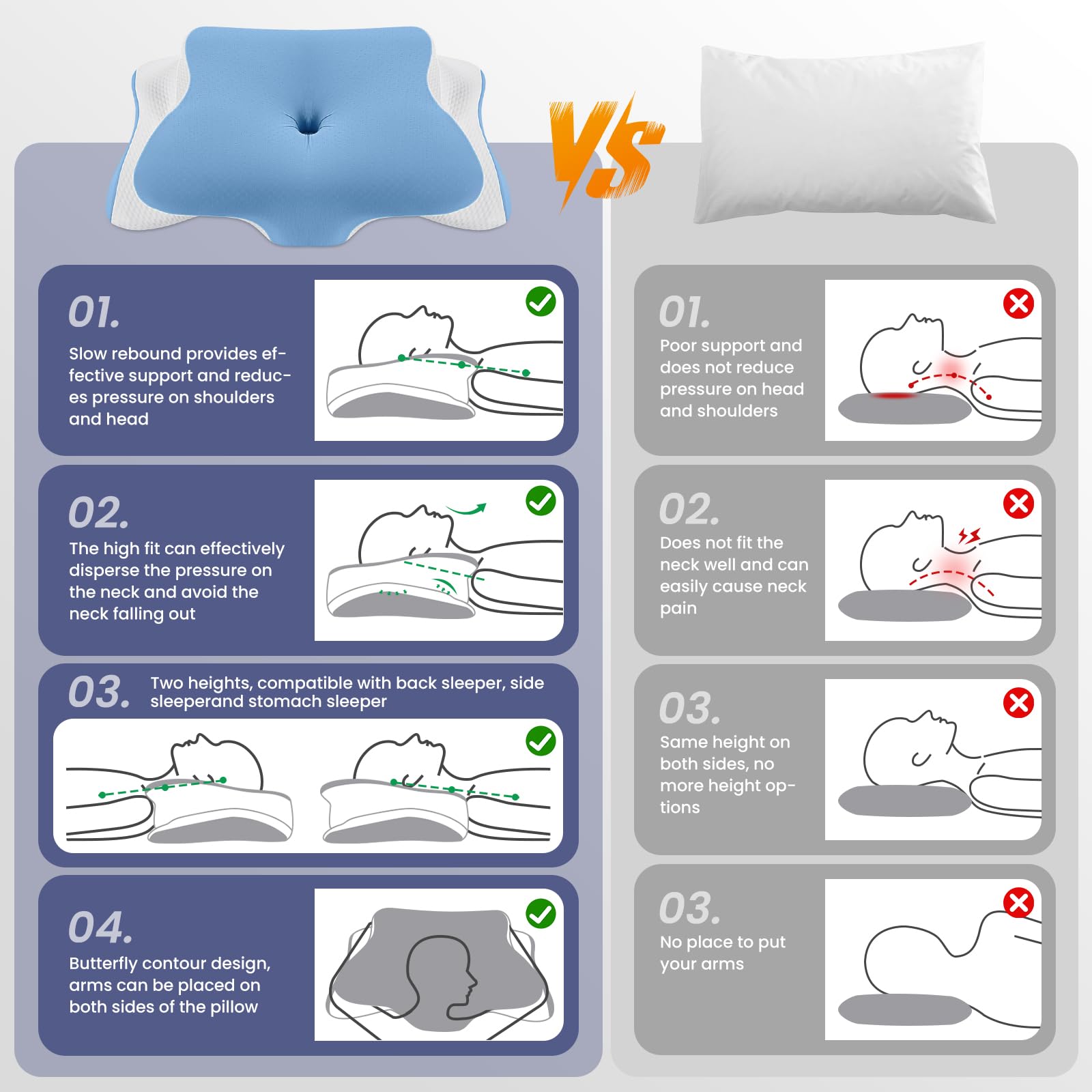 VS

01.
Slow rebound provides effective support and reduces pressure on shoulders and head

02.
The high fit can effectively disperse the pressure on the neck and avoid the neck falling out

03.
Two heights, compatible with back sleeper, side sleeperand stomach sleeper

04.
Butterfly contour design, arms can be placed on both sides of the pillow

01.
Poor support and does not reduce pressure on head and shoulders

02.
Does not fit the neck well and can easily cause neck pain

03.
Same height on both sides, no more height options

03.
No place to put your arms