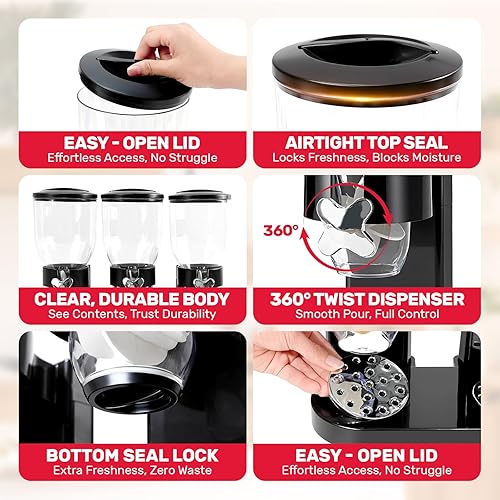 EASY - OPEN LID
Effortless Access, No Struggle

AIRTIGHT TOP SEAL
Locks Freshness, Blocks Moisture

CLEAR, DURABLE BODY
See Contents, Trust Durability

360°

360° TWIST DISPENSER
Smooth Pour, Full Control

BOTTOM SEAL LOCK
Extra Freshness, Zero Waste

EASY - OPEN LID
Effortless Access, No Struggle