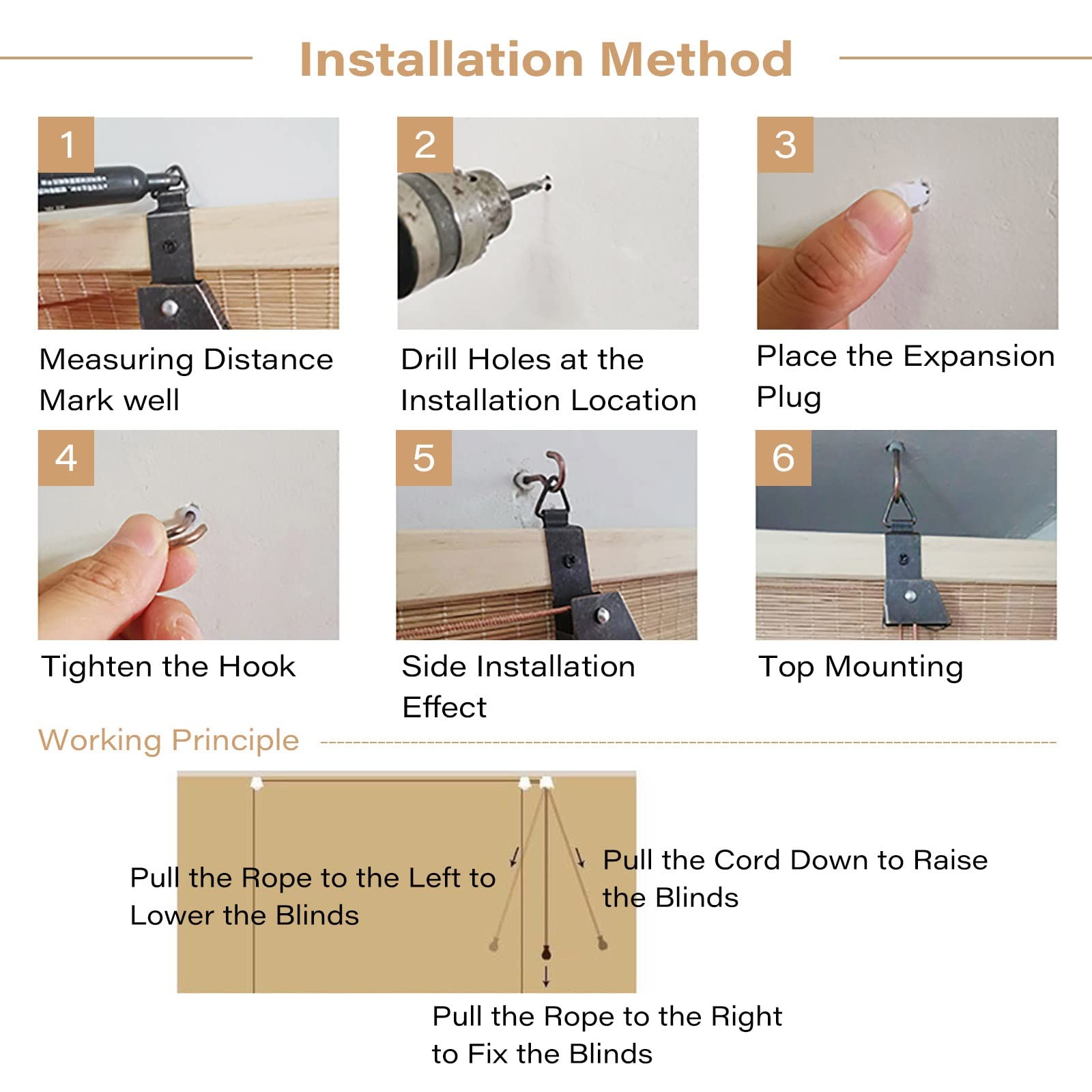 Installation Method

1

Measuring Distance Mark well

2

Drill Holes at the Installation Location

3

Place the Expansion Plug

4

Tighten the Hook

5

Side Installation Effect

6

Top Mounting

Working Principle

Pull the Rope to the Left to Lower the Blinds

Pull the Cord Down to Raise the Blinds

Pull the Rope to the Right to Fix the Blinds