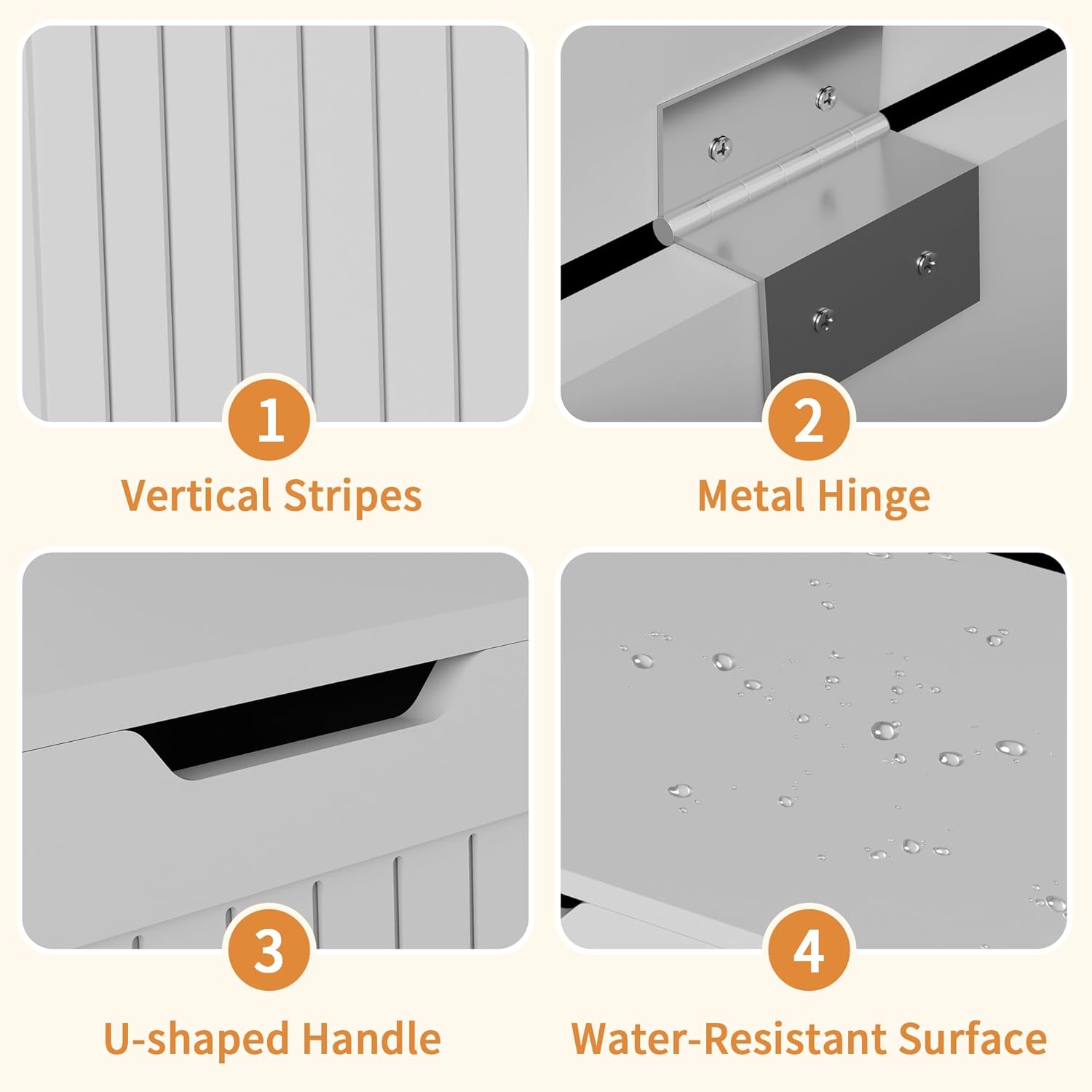 1
Vertical Stripes

2
Metal Hinge

3
U-shaped Handle

4
Water-Resistant Surface