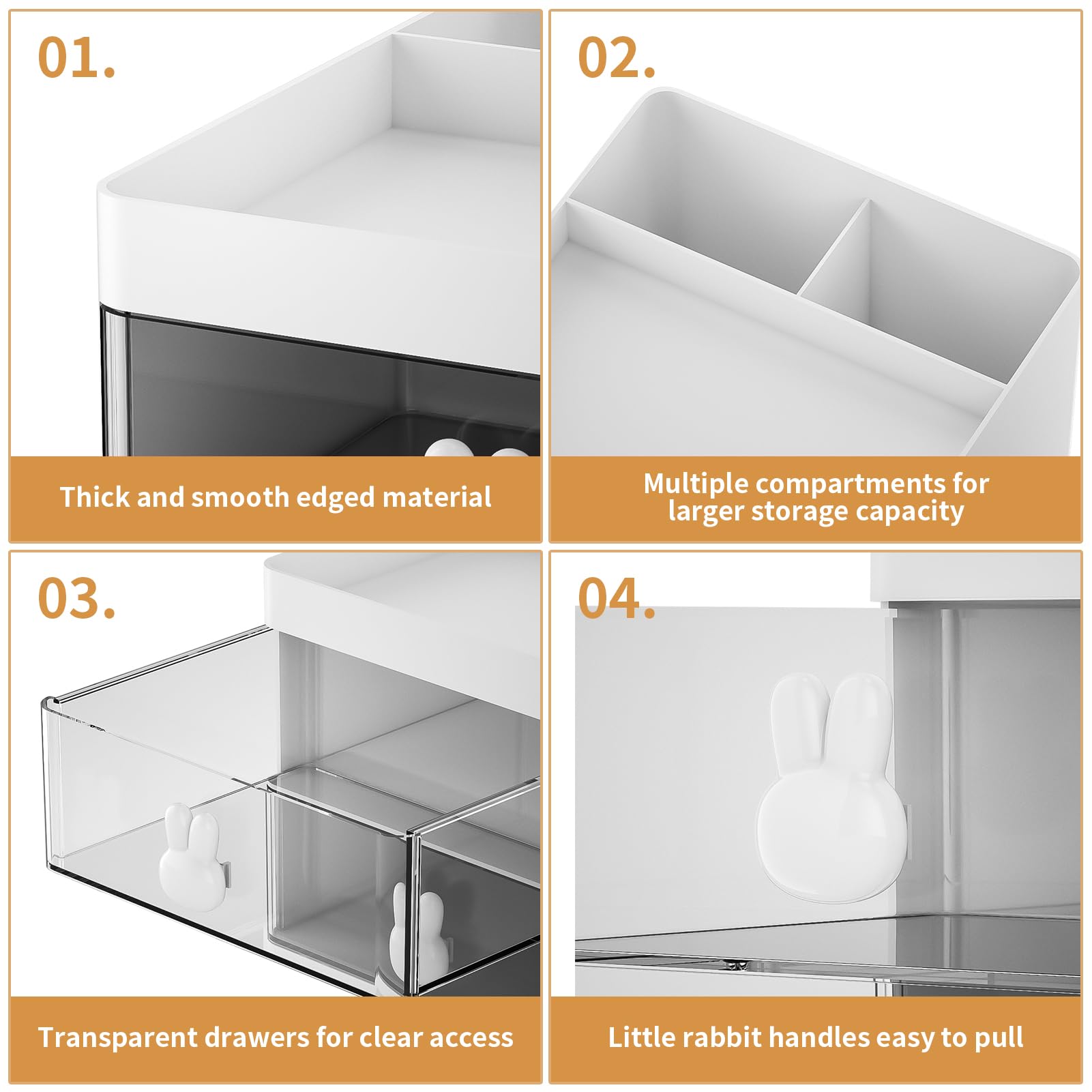 01.

Thick and smooth edged material

02.

Multiple compartments for larger storage capacity

03.

Transparent drawers for clear access

04.

Little rabbit handles easy to pull