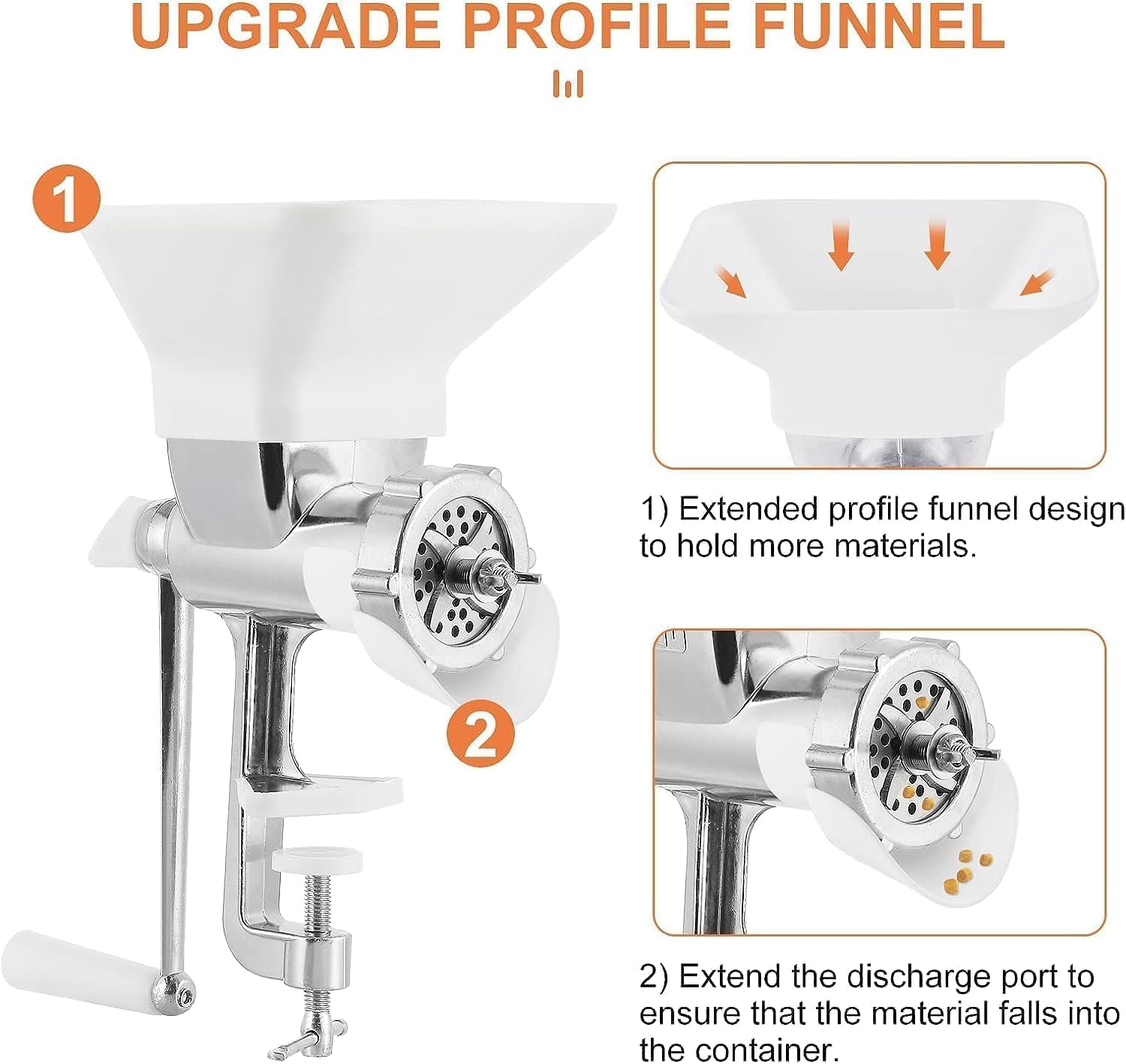 UPGRADE PROFILE FUNNEL

1

2

1) Extended profile funnel design to hold more materials.

2) Extend the discharge port to ensure that the material falls into the container.