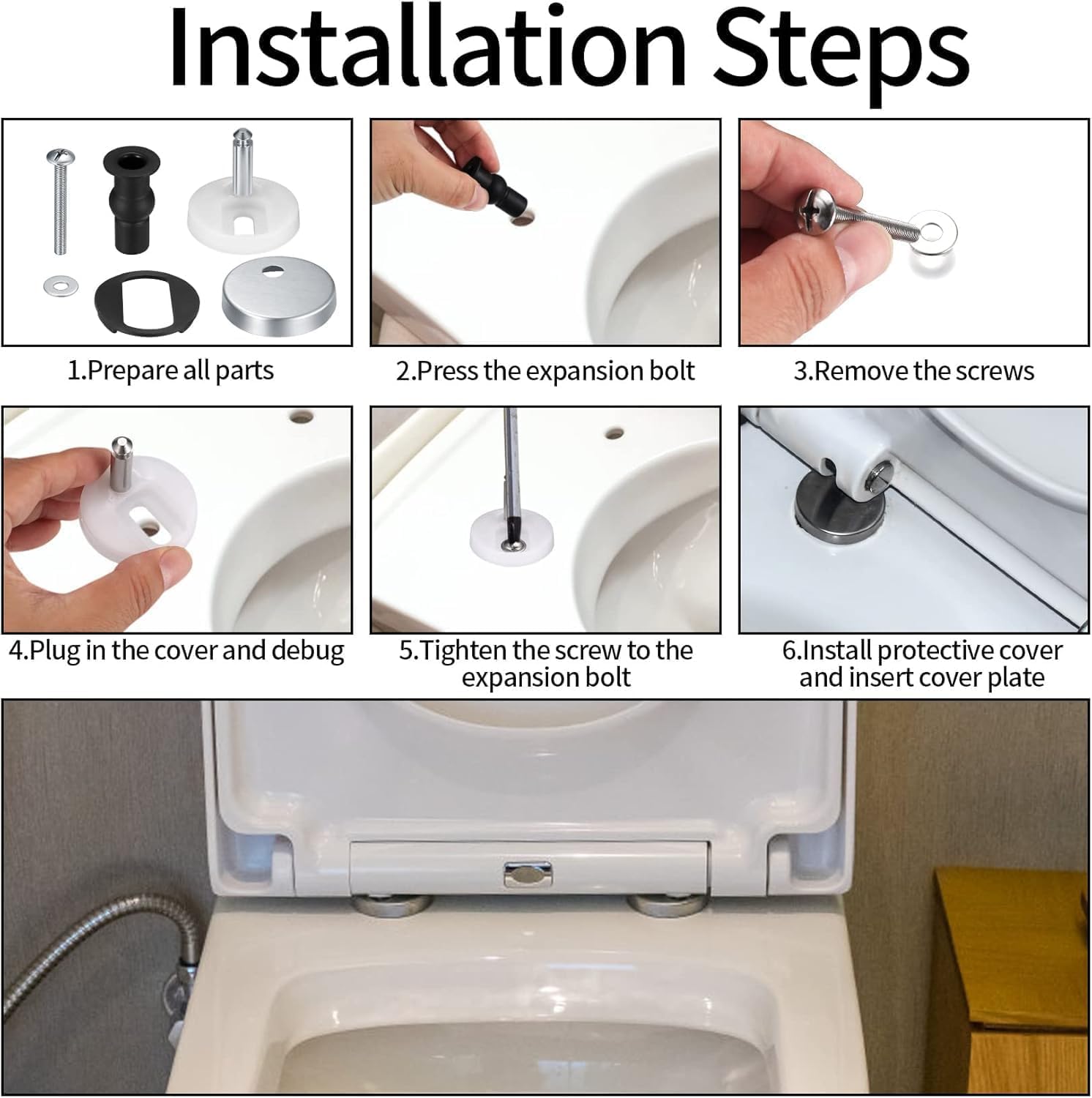 Installation Steps

1.Prepare all parts

2.Press the expansion bolt

3.Remove the screws

4.Plug in the cover and debug

5.Tighten the screw to the expansion bolt

6.Install protective cover and insert cover plate