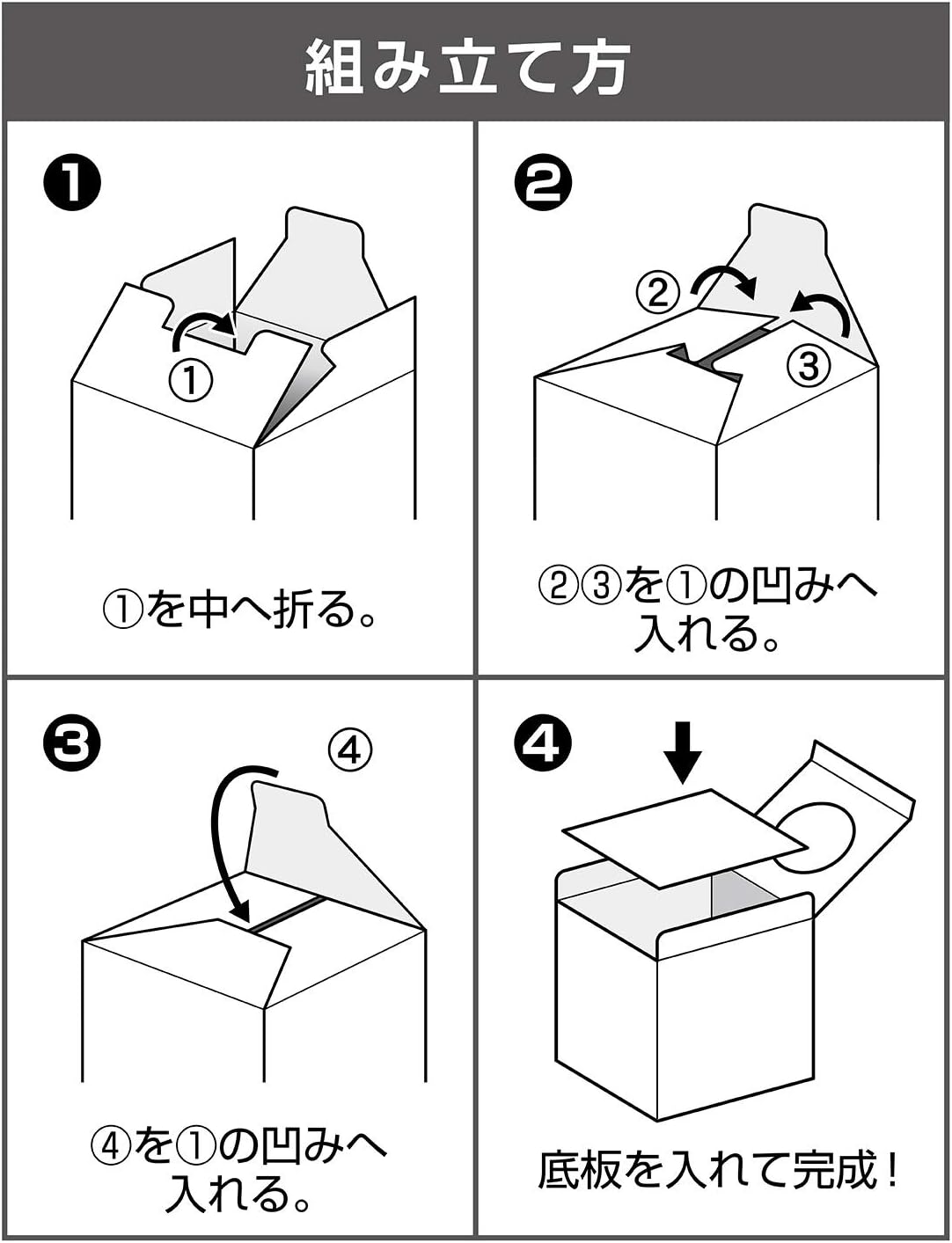 組み立て方

❶

①

①を中へ折る。

❷

②

③

②③を①の凹みへ入れる。

❸

④

④を①の凹みへ入れる。

❹

底板を入れて完成！