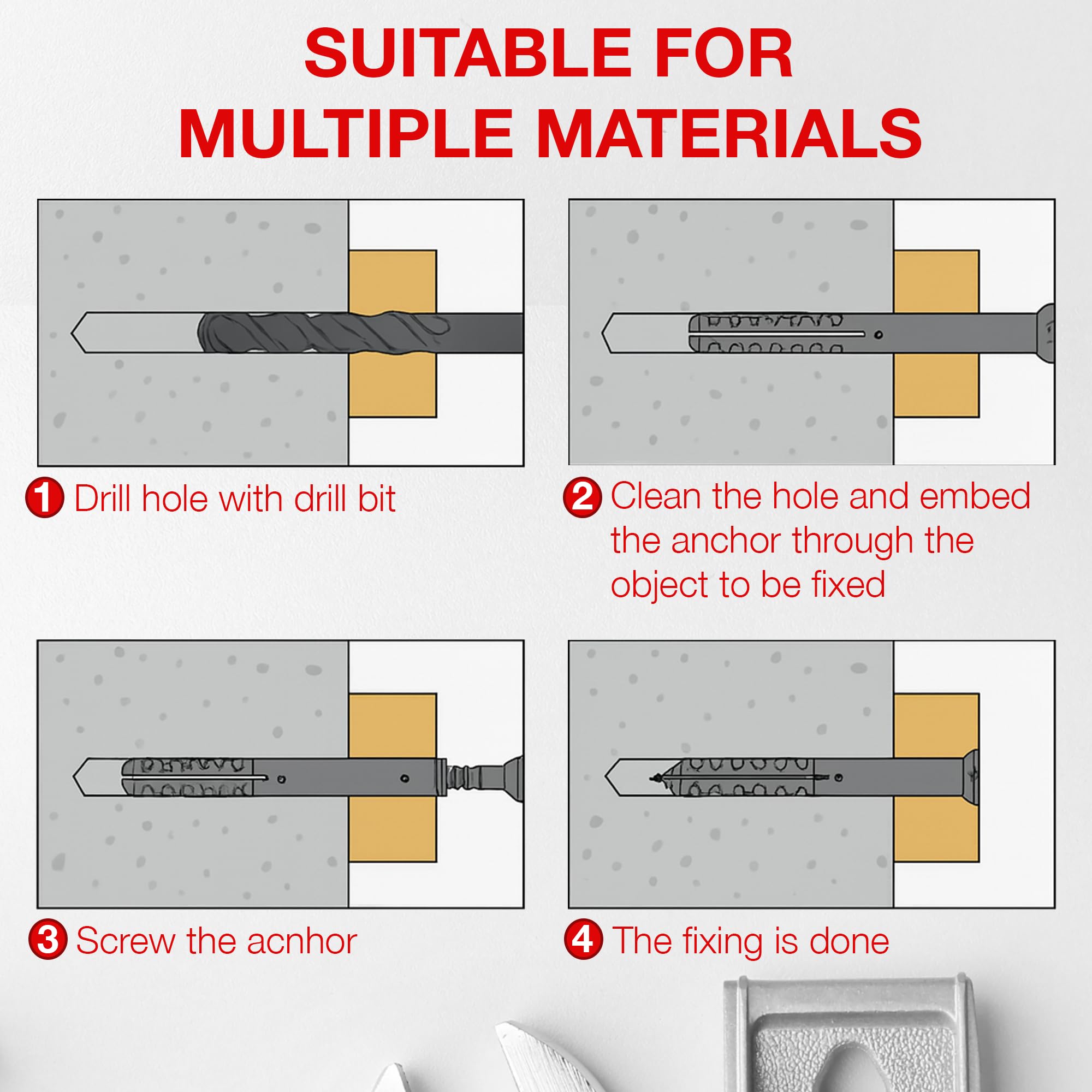 SUITABLE FOR MULTIPLE MATERIALS

1 Drill hole with drill bit

2 Clean the hole and embed the anchor through the object to be fixed

3 Screw the acnhor

4 The fixing is done