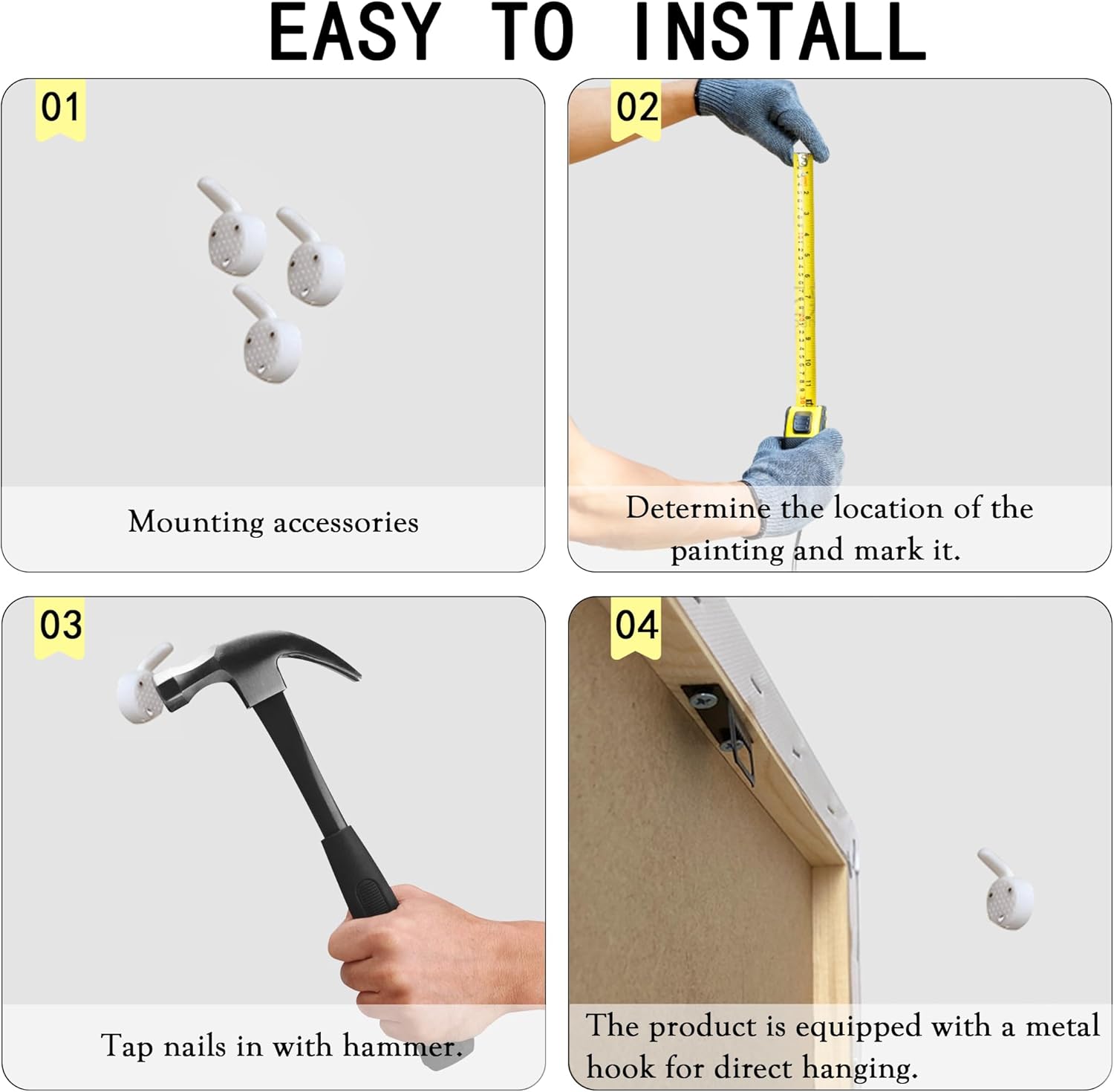 EASY TO INSTALL

01

Mounting accessories

02

Determine the location of the painting and mark it.

03

Tap nails in with hammer.

04

The product is equipped with a metal hook for direct hanging.