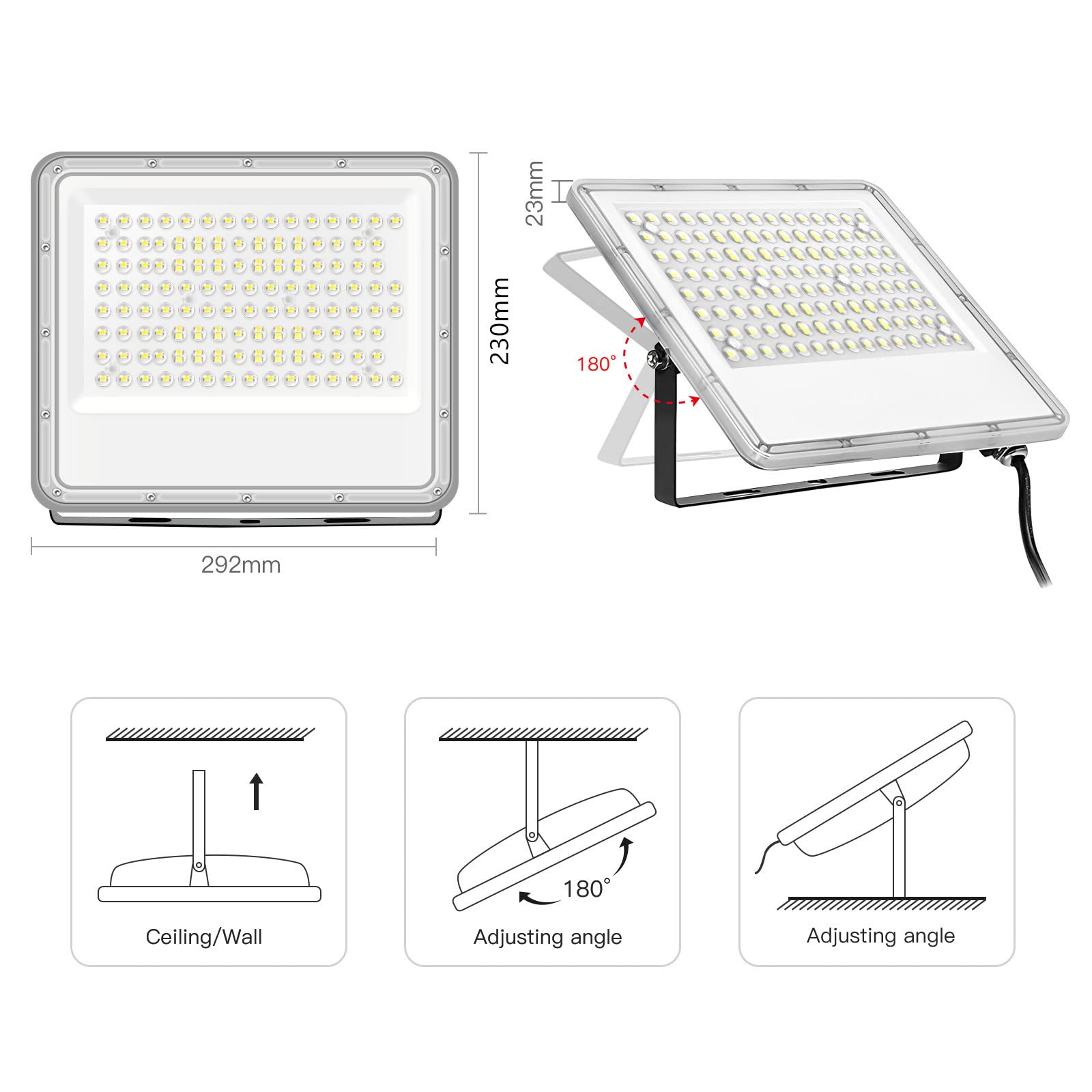 230mm

292mm

23mm

180°

Ceiling/Wall

180°

Adjusting angle

Adjusting angle