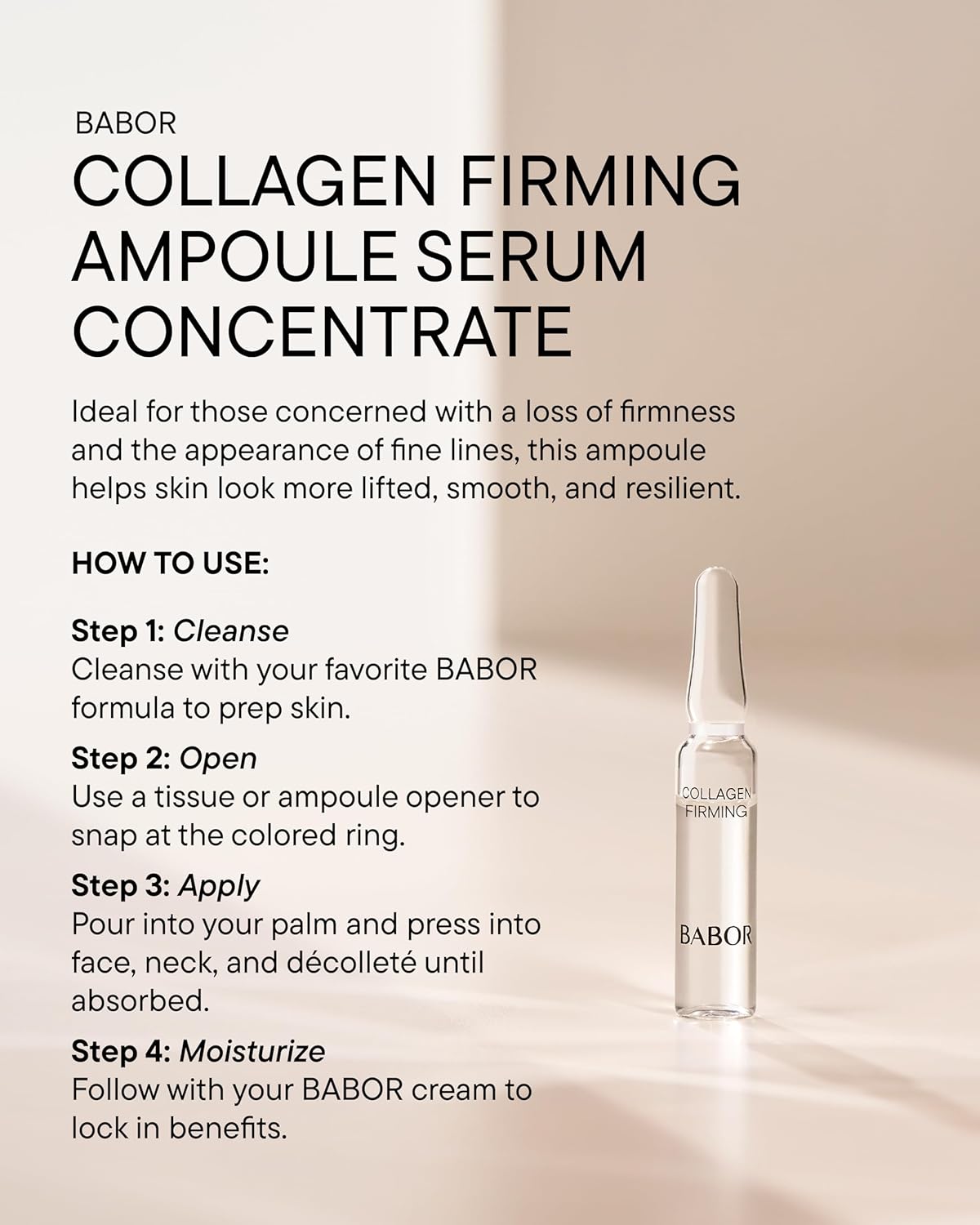 BABOR

COLLAGEN FIRMING AMPOULE SERUM CONCENTRATE

Ideal for those concerned with a loss of firmness and the appearance of fine lines, this ampoule helps skin look more lifted, smooth, and resilient.

HOW TO USE:

Step 1: Cleanse
Cleanse with your favorite BABOR formula to prep skin.

Step 2: Open
Use a tissue or ampoule opener to snap at the colored ring.

Step 3: Apply
Pour into your palm and press into face, neck, and décolleté until absorbed.

Step 4: Moisturize
Follow with your BABOR cream to lock in benefits.

COLLAGEN FIRMING

BABOR