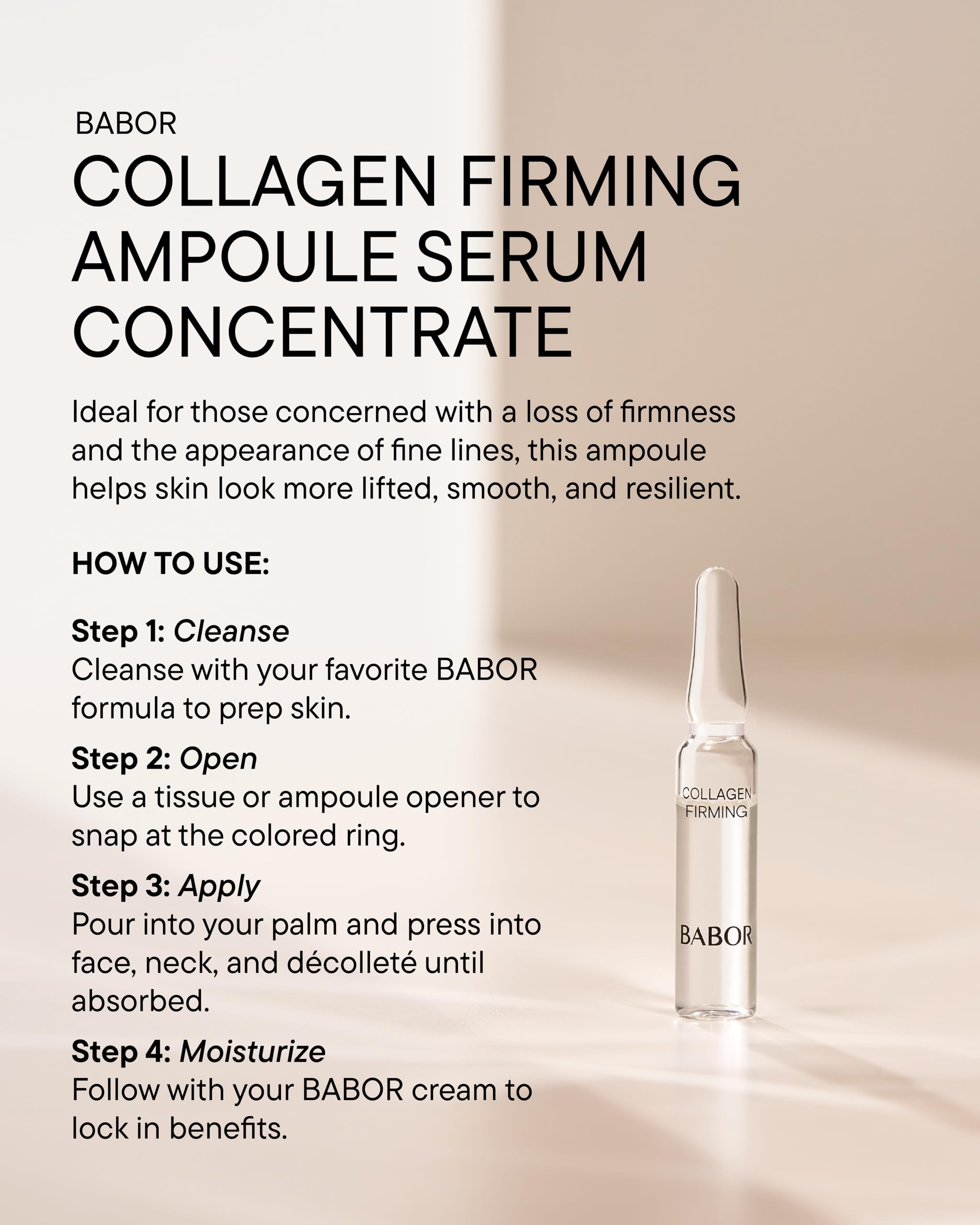 BABOR

COLLAGEN FIRMING AMPOULE SERUM CONCENTRATE

Ideal for those concerned with a loss of firmness and the appearance of fine lines, this ampoule helps skin look more lifted, smooth, and resilient.

HOW TO USE:

Step 1: Cleanse
Cleanse with your favorite BABOR formula to prep skin.

Step 2: Open
Use a tissue or ampoule opener to snap at the colored ring.

Step 3: Apply
Pour into your palm and press into face, neck, and décolleté until absorbed.

Step 4: Moisturize
Follow with your BABOR cream to lock in benefits.

COLLAGEN FIRMING

BABOR