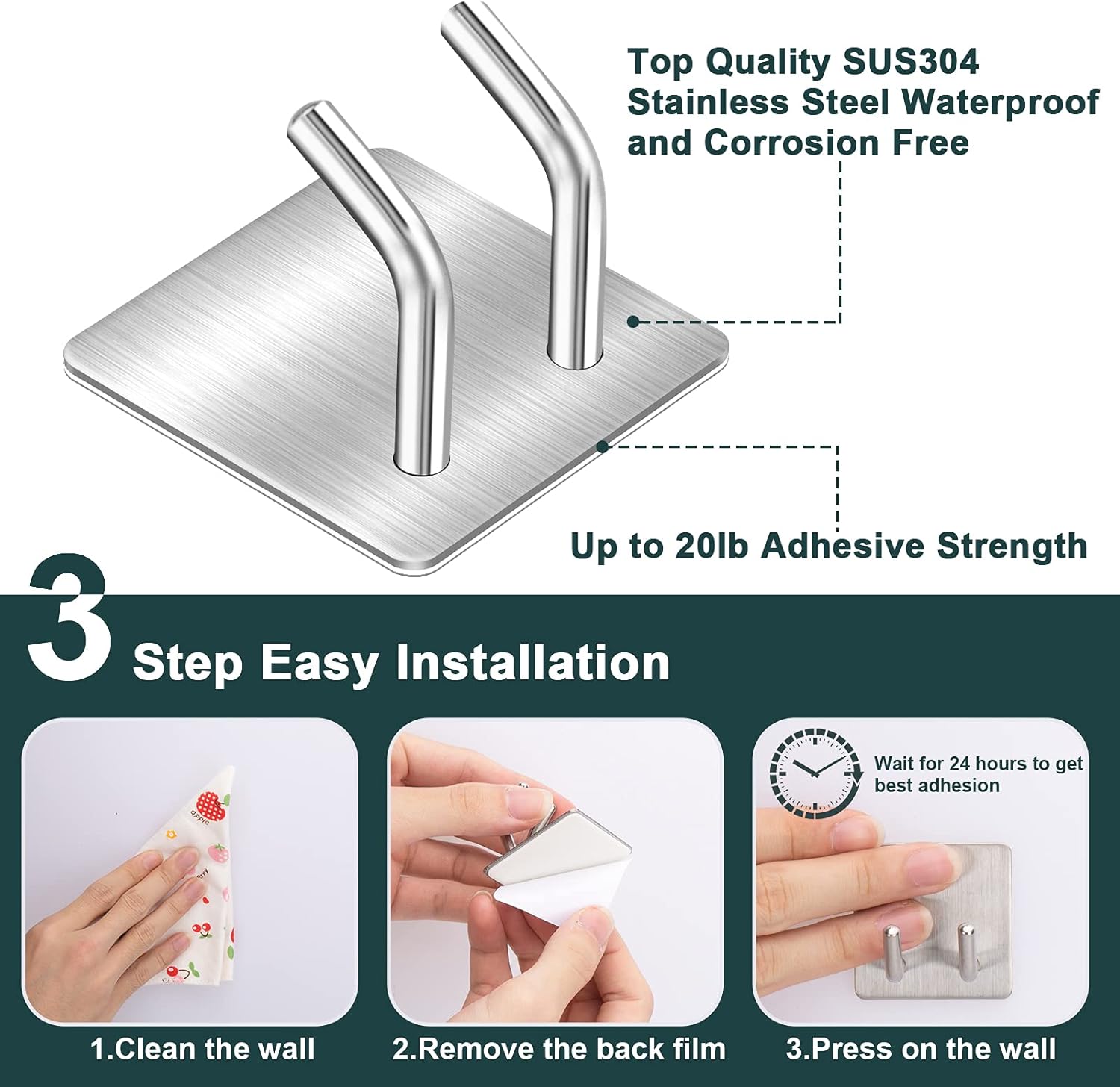 Top Quality SUS304 Stainless Steel Waterproof and Corrosion Free

Up to 20lb Adhesive Strength

3 Step Easy Installation

apple

Wait for 24 hours to get best adhesion

1.Clean the wall

2.Remove the back film

3.Press on the wall