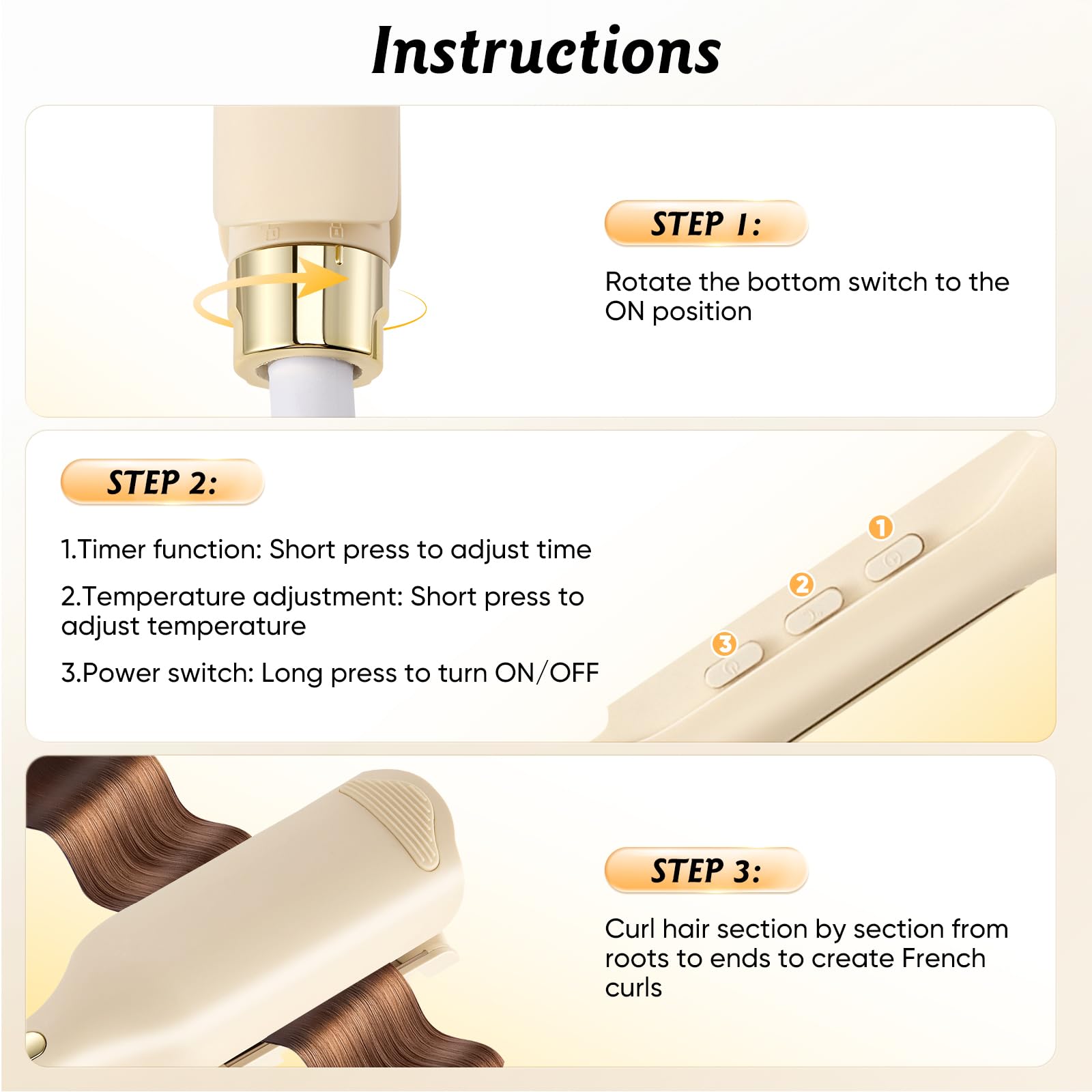 Instructions

STEP 1:

Rotate the bottom switch to the ON position

STEP 2:

1.Timer function: Short press to adjust time

2.Temperature adjustment: Short press to adjust temperature

3.Power switch: Long press to turn ON/OFF

1
2
3

STEP 3:

Curl hair section by section from roots to ends to create French curls