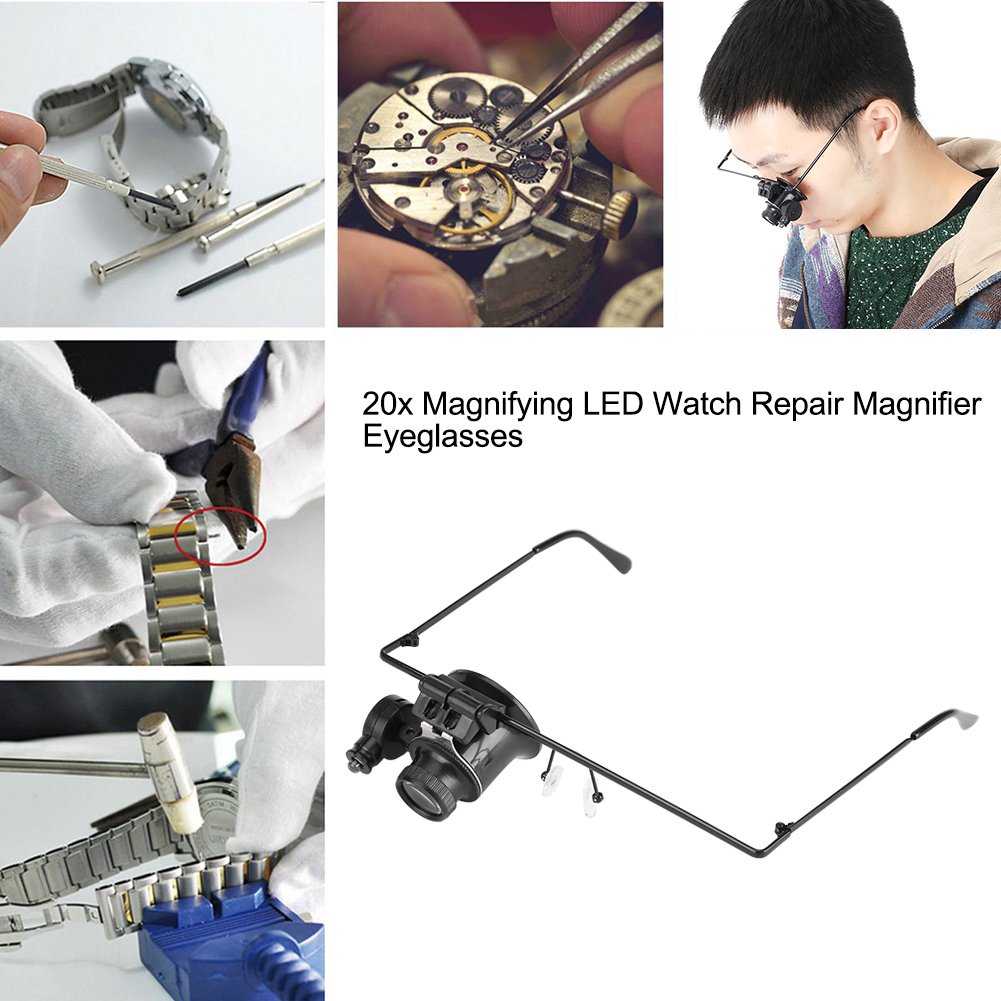 20x Magnifying LED Watch Repair Magnifier Eyeglasses