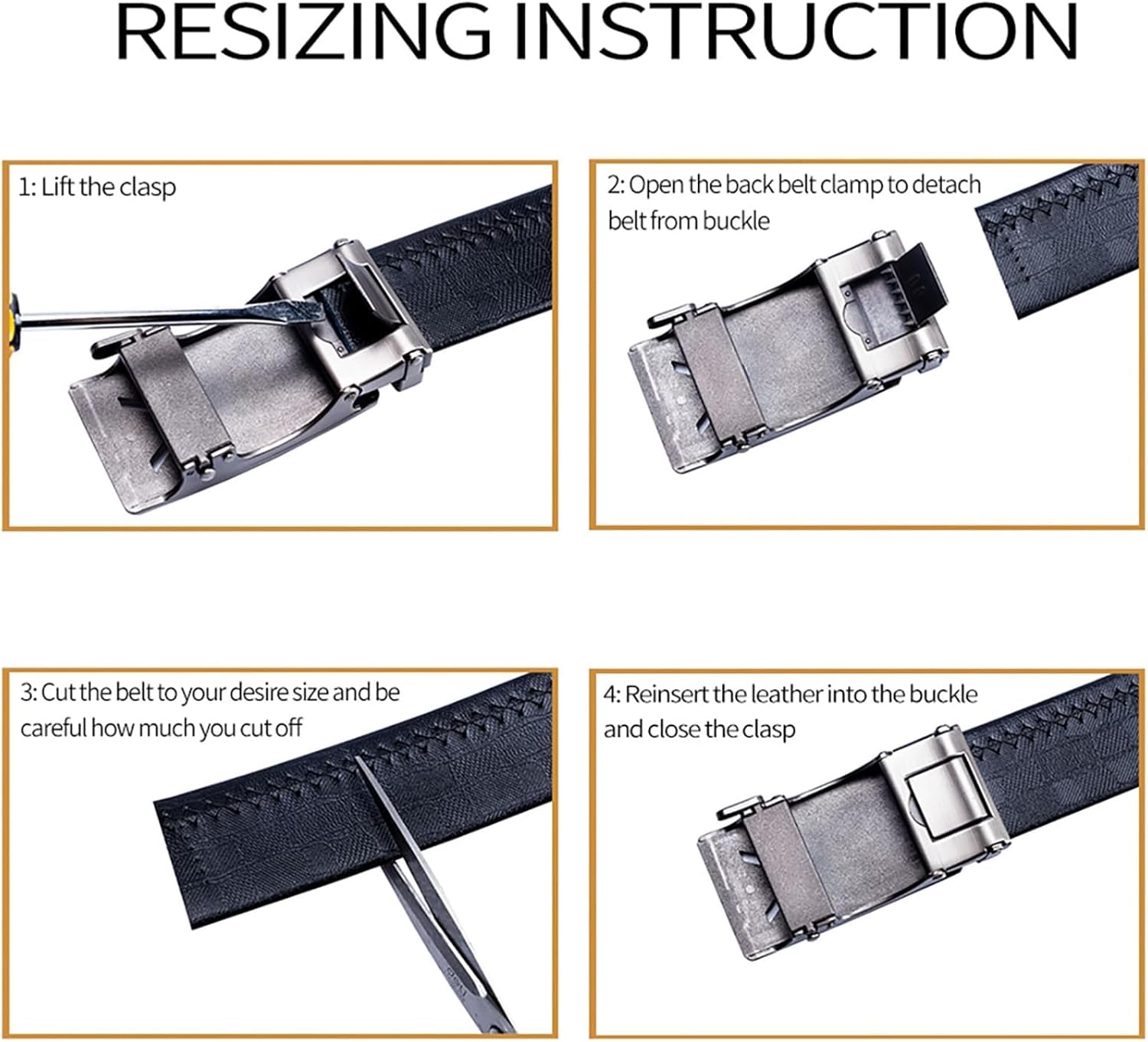 RESIZING INSTRUCTION

1: Lift the clasp

2: Open the back belt clamp to detach belt from buckle

3: Cut the belt to your desire size and be careful how much you cut off

4: Reinsert the leather into the buckle and close the clasp