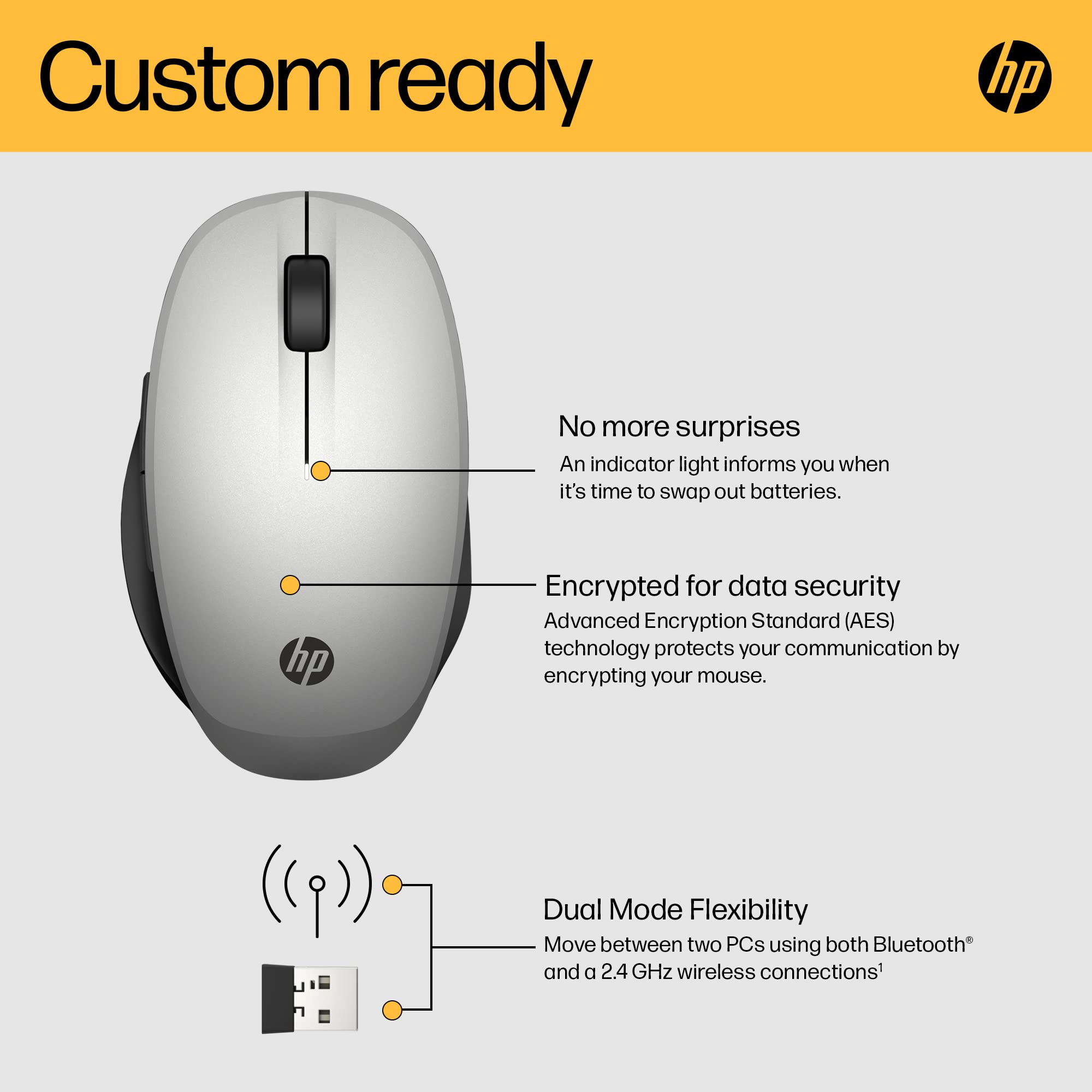 Custom ready

hp

No more surprises

An indicator light informs you when it's time to swap out batteries.

Encrypted for data security

Advanced Encryption Standard (AES) technology protects your communication by encrypting your mouse.

hp

Dual Mode Flexibility

Move between two PCs using both Bluetooth® and a 2.4 GHz wireless connections$^1$