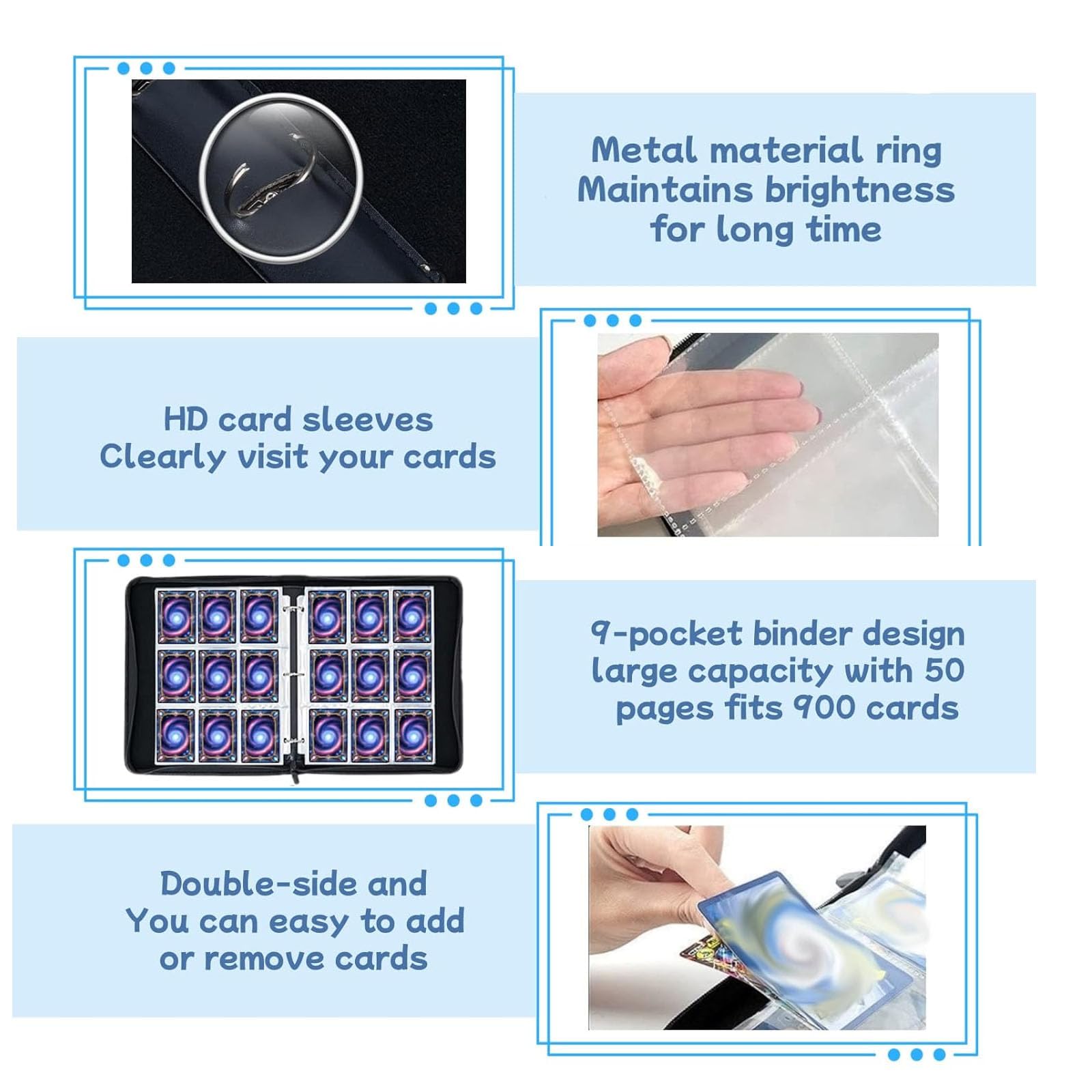 Metal material ring
Maintains brightness
for long time

HD card sleeves
Clearly visit your cards

9-pocket binder design
large capacity with 50
pages fits 900 cards

Double-side and
You can easy to add
or remove cards